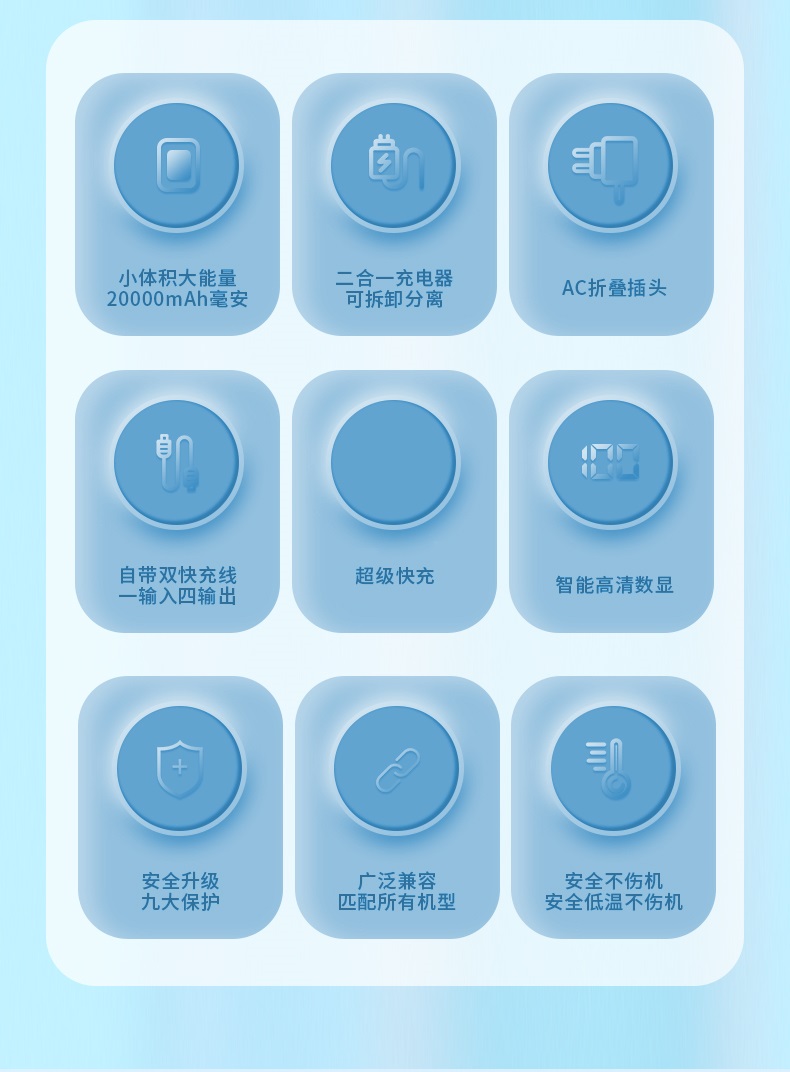 小体积大能量
20000mAh毫安

二合一充电器
可拆卸分离

AC折叠插头

自带双快充线
一输入四输出

超级快充

智能高清数显

安全升级
九大保护

广泛兼容
匹配所有机型

安全不伤机
安全低温不伤机