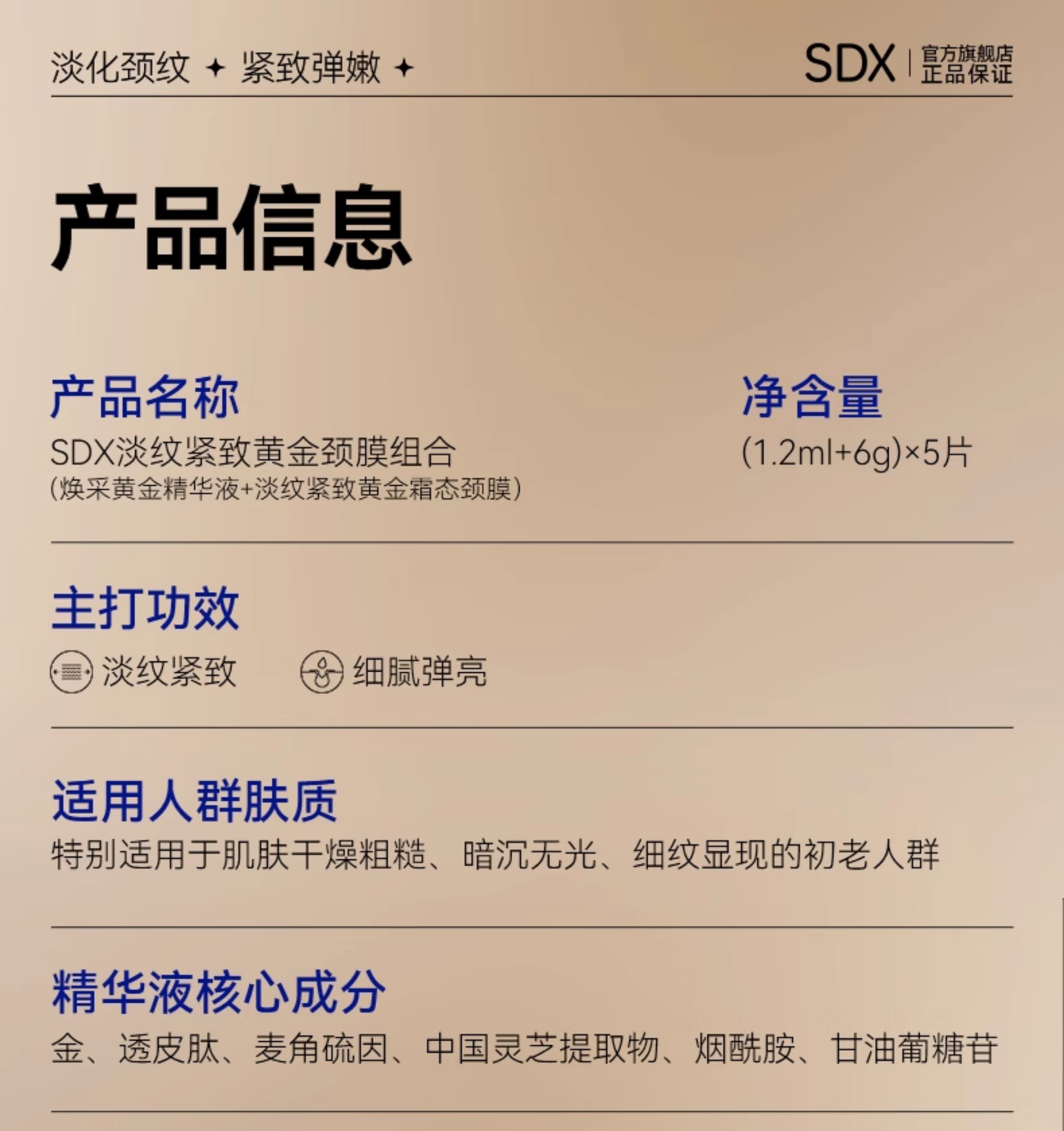 淡化颈纹 ✦ 紧致弹嫩 ✦

SDX 官方旗舰店
正品保证

产品信息

产品名称
SDX淡纹紧致黄金颈膜组合
(焕采黄金精华液+淡纹紧致黄金霜态颈膜)

净含量
(1.2ml+6g)×5片

主打功效
淡纹紧致 细腻弹亮

适用人群肤质
特别适用于肌肤干燥粗糙、暗沉无光、细纹显现的初老人群

精华液核心成分
金、透皮肽、麦角硫因、中国灵芝提取物、烟酰胺、甘油葡糖苷