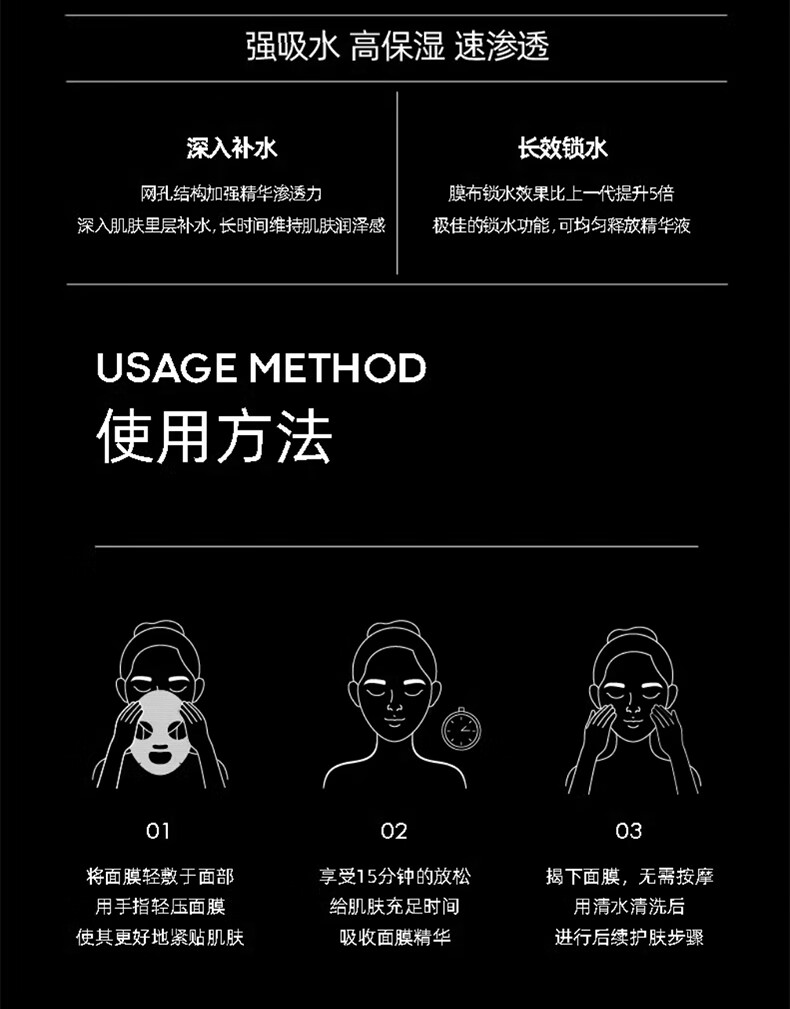 强吸水 高保湿 速渗透

深入补水

网孔结构加强精华渗透力
深入肌肤里层补水，长时间维持肌肤润泽感

长效锁水

膜布锁水效果比上一代提升5倍
极佳的锁水功能，可均匀释放精华液

USAGE METHOD
使用方法

01

将面膜轻敷于面部
用手指轻压面膜
使其更好地紧贴肌肤

02

享受15分钟的放松
给肌肤充足时间
吸收面膜精华

03

揭下面膜，无需按摩
用清水清洗后
进行后续护肤步骤