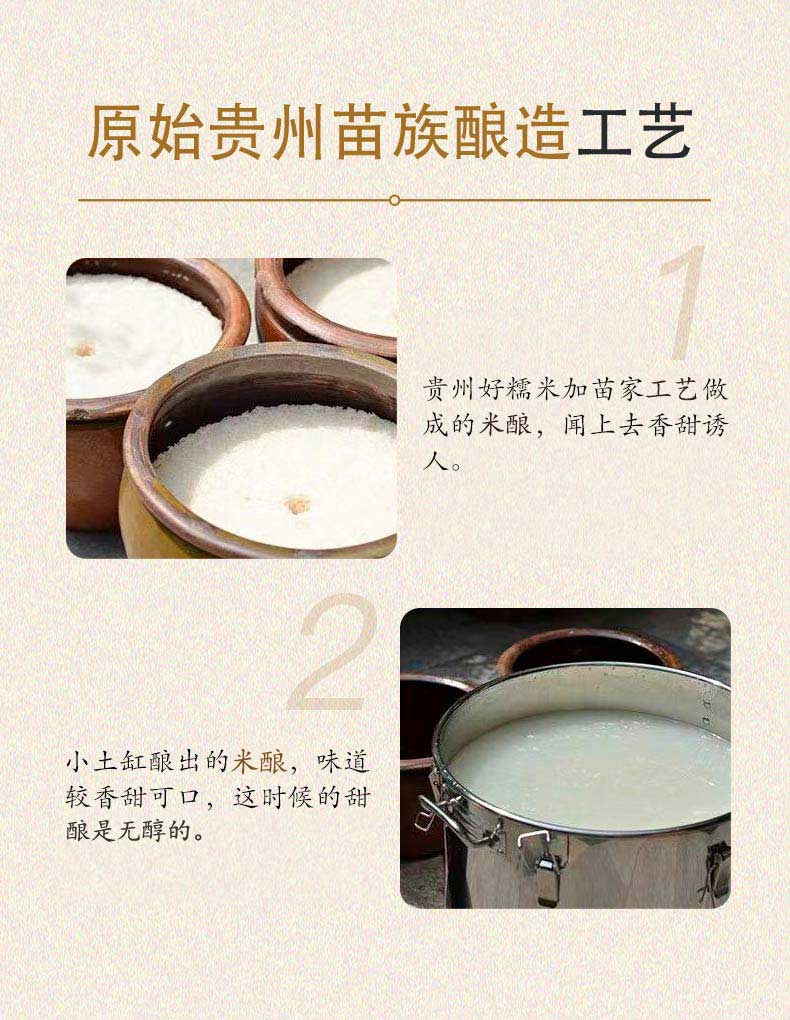 原始贵州苗族酿造工艺

1

贵州好糯米加苗家工艺做成的米酿，闻上去香甜诱人。

2

小土缸酿出的米酿，味道较香甜可口，这时候的甜酿是无醇的。