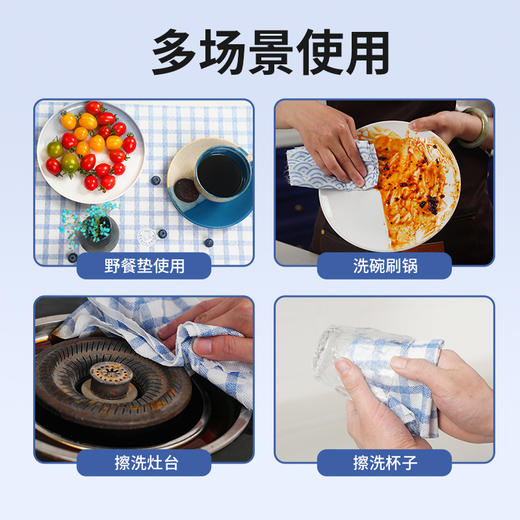 多场景使用

野餐垫使用

洗碗刷锅

擦洗灶台

擦洗杯子