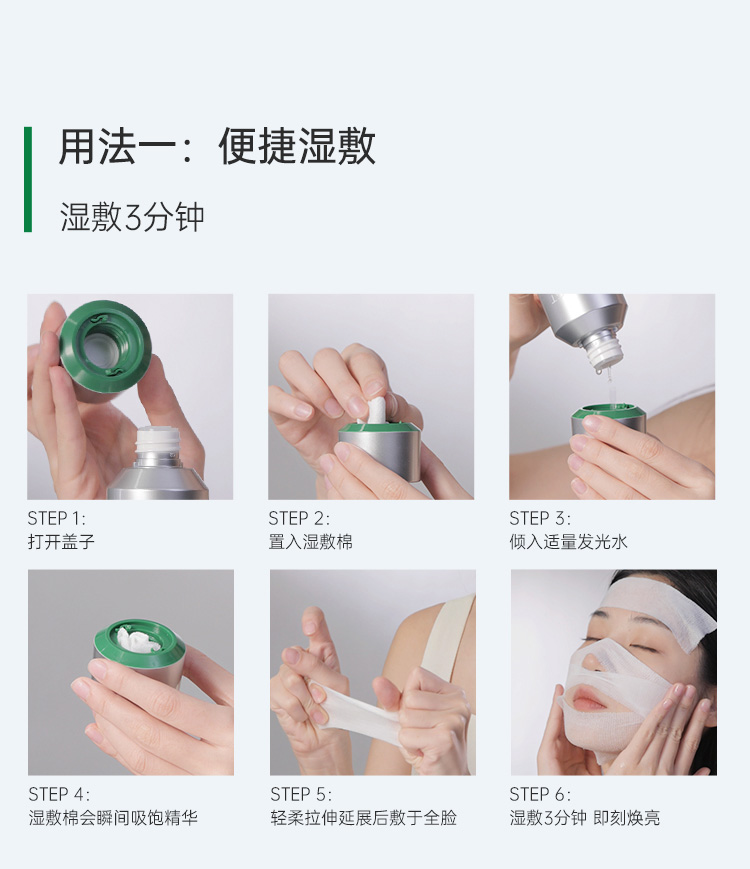 用法一：便捷湿敷

湿敷3分钟

STEP 1:
打开盖子

STEP 2:
置入湿敷棉

STEP 3:
倾入适量发光水

STEP 4:
湿敷棉会瞬间吸饱精华

STEP 5:
轻柔拉伸延展后敷于全脸

STEP 6:
湿敷3分钟 即刻焕亮