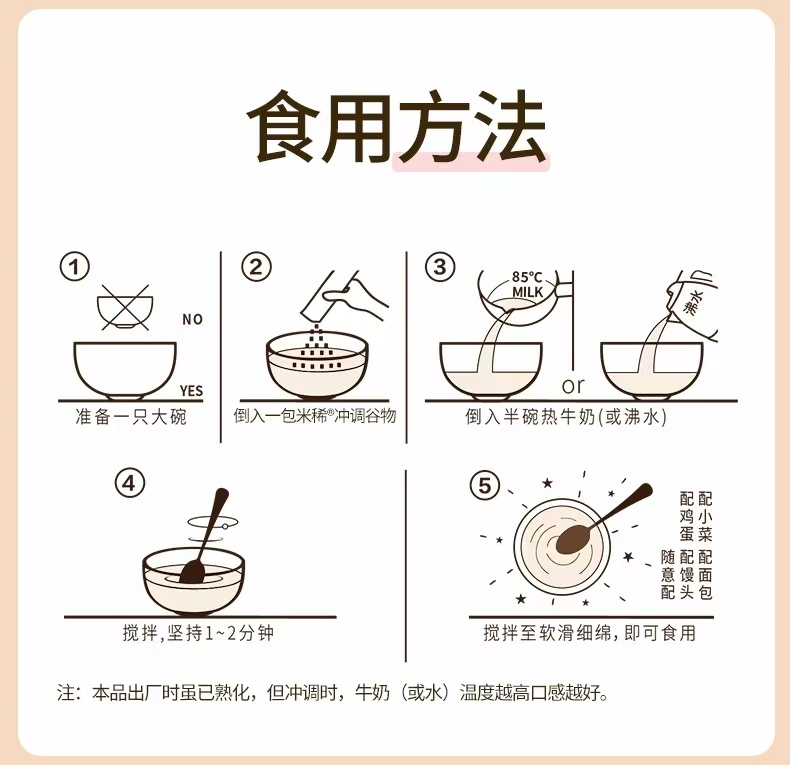 食用方法

①
NO
YES
准备一只大碗

②
倒入一包米稀®冲调谷物

③
85°C MILK
沸水
or
倒入半碗热牛奶(或沸水)

④
搅拌,坚持1~2分钟

⑤
配小菜
配鸡蛋
配面包
配馒头
随意配
搅拌至软滑细绵,即可食用

注:本品出厂时虽已熟化,但冲调时,牛奶(或水)温度越高口感越好。