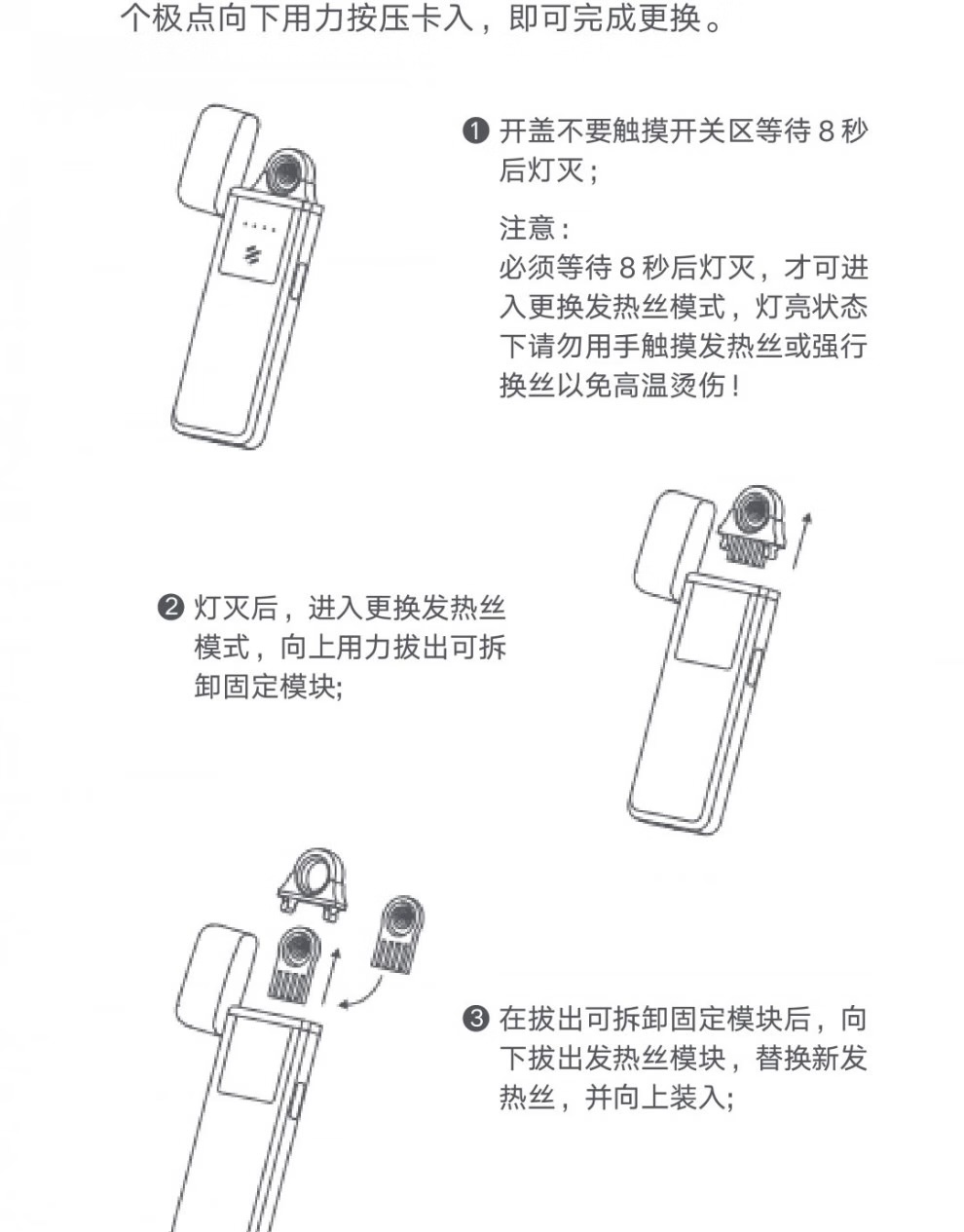 个极点向下用力按压卡入，即可完成更换。

❶ 开盖不要触摸开关区等待 8 秒后灯灭；

注意：
必须等待 8 秒后灯灭，才可进入更换发热丝模式，灯亮状态下请勿用手触摸发热丝或强行换丝以免高温烫伤！

❷ 灯灭后，进入更换发热丝模式，向上用力拔出可拆卸固定模块;

❸ 在拔出可拆卸固定模块后，向下拔出发热丝模块，替换新发热丝，并向上装入;