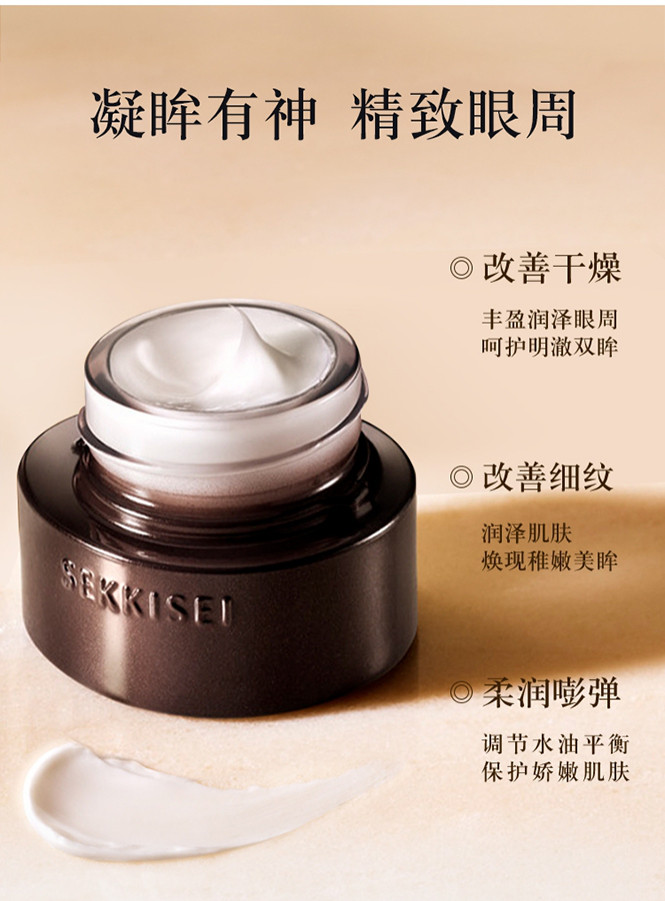 凝眸有神 精致眼周

◎ 改善干燥

丰盈润泽眼周
呵护明澈双眸

◎ 改善细纹

润泽肌肤
焕现稚嫩美眸

◎ 柔润嘭弹

调节水油平衡
保护娇嫩肌肤

SEKKISEI