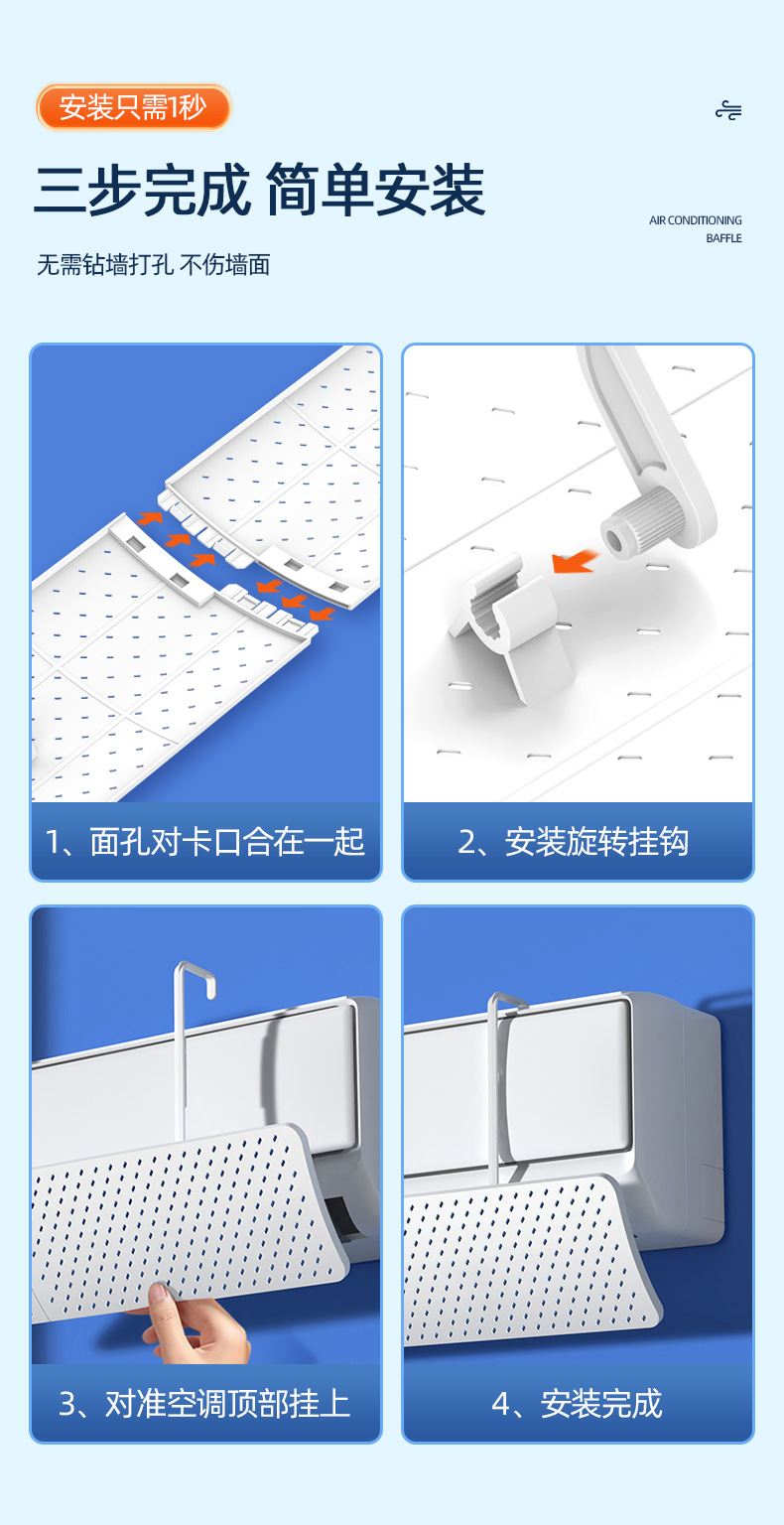 安装只需1秒

三步完成 简单安装

AIR CONDITIONING BAFFLE

无需钻墙打孔 不伤墙面

1、面孔对卡口合在一起

2、安装旋转挂钩

3、对准空调顶部挂上

4、安装完成