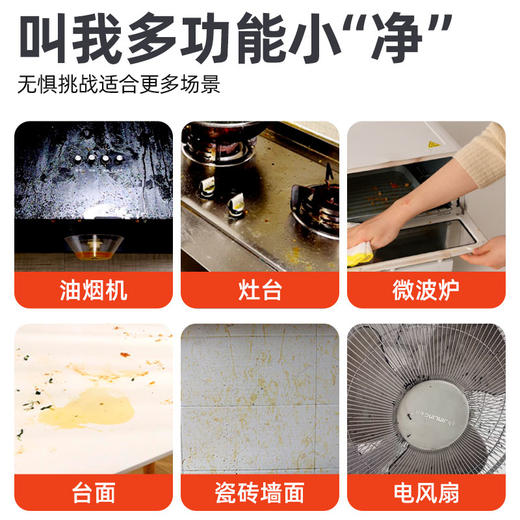 叫我多功能小“净”

无惧挑战适合更多场景

油烟机

灶台

微波炉

台面

瓷砖墙面

电风扇