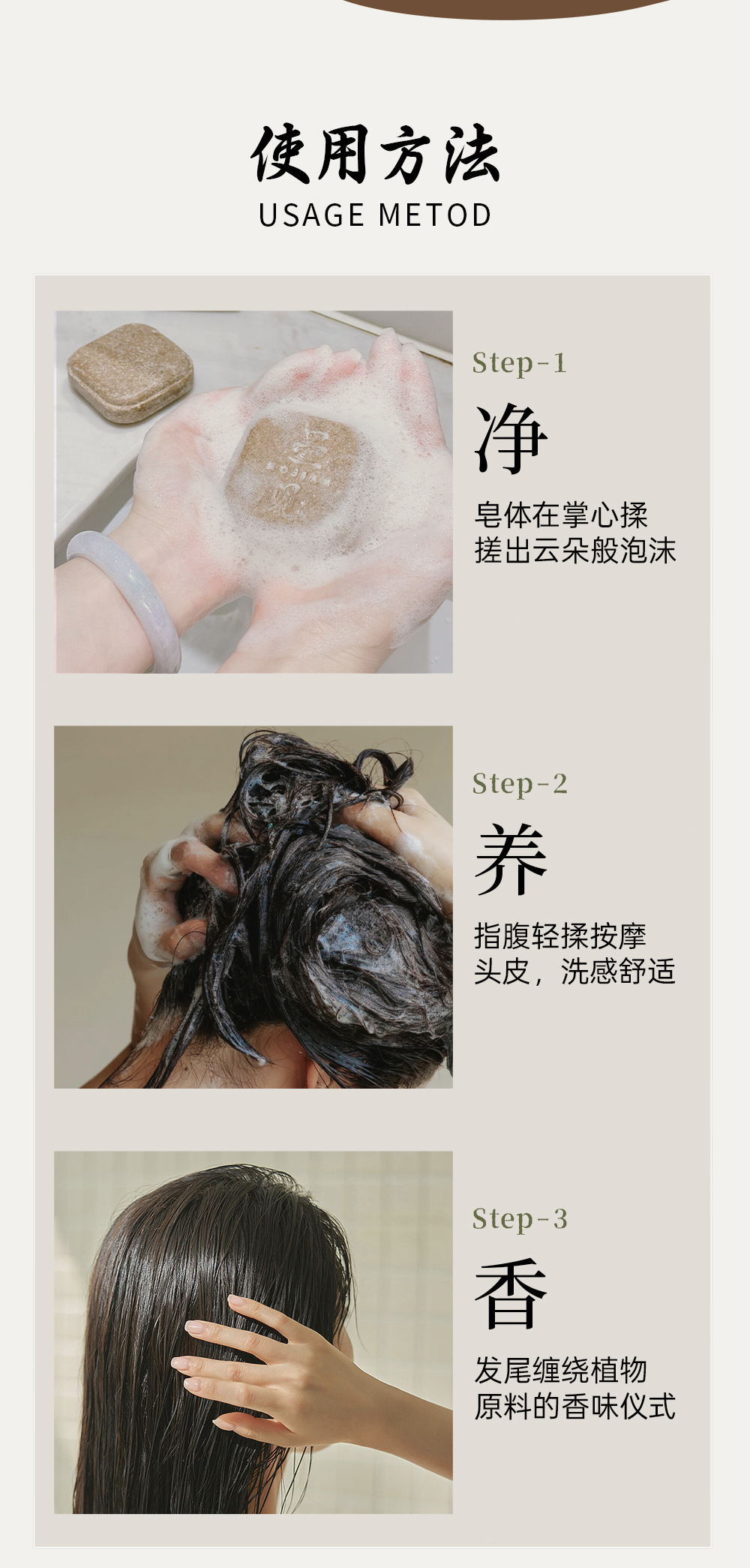 使用方法
USAGE METOD

Step-1
净
皂体在掌心揉搓出云朵般泡沫

Step-2
养
指腹轻揉按摩头皮，洗感舒适

Step-3
香
发尾缠绕植物原料的香味仪式