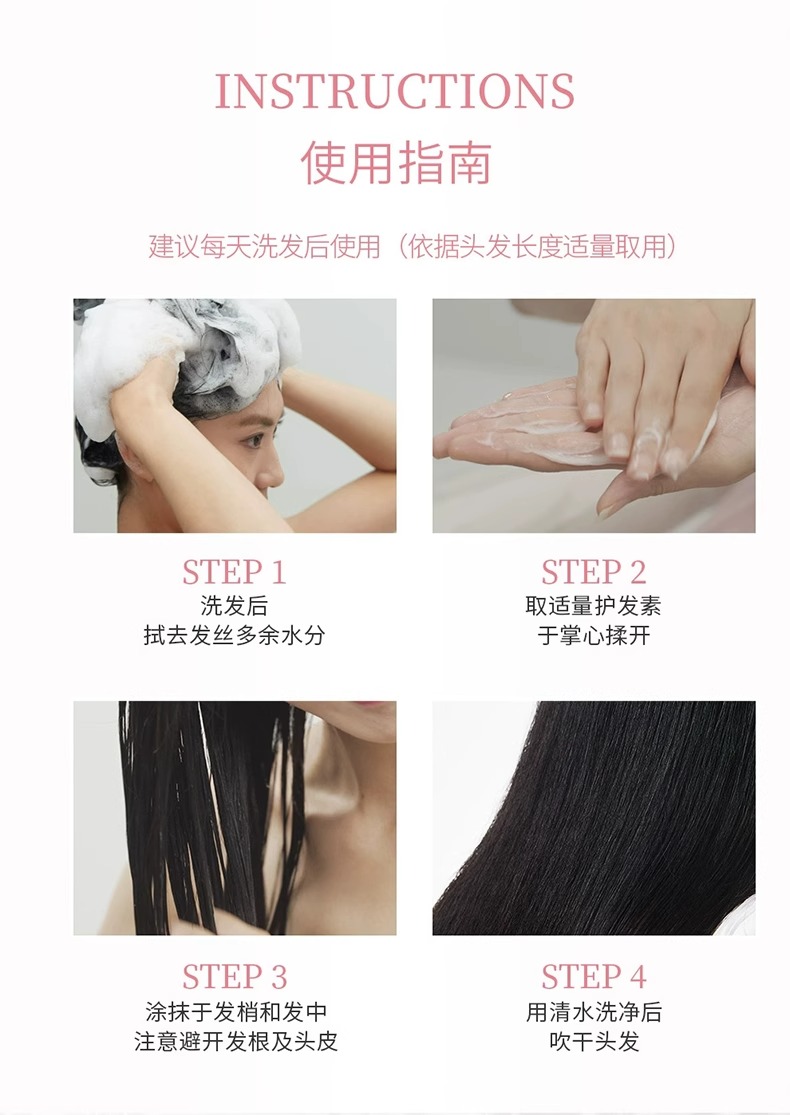 INSTRUCTIONS
使用指南

建议每天洗发后使用（依据头发长度适量取用）

STEP 1
洗发后
拭去发丝多余水分

STEP 2
取适量护发素
于掌心揉开

STEP 3
涂抹于发梢和发中
注意避开发根及头皮

STEP 4
用清水洗净后
吹干头发