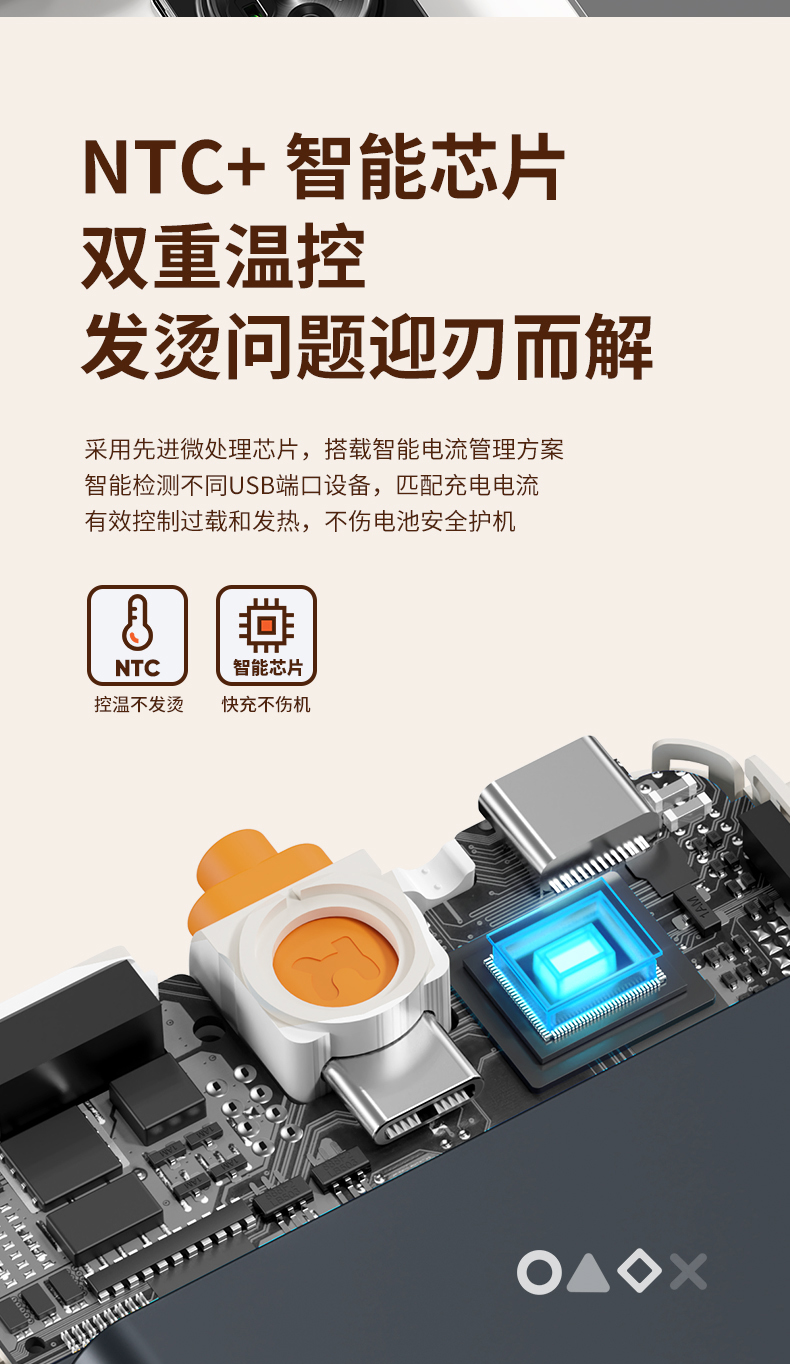 NTC+ 智能芯片
双重温控
发烫问题迎刃而解

采用先进微处理芯片，搭载智能电流管理方案
智能检测不同USB端口设备，匹配充电电流
有效控制过载和发热，不伤电池安全护机

NTC
控温不发烫

智能芯片
快充不伤机