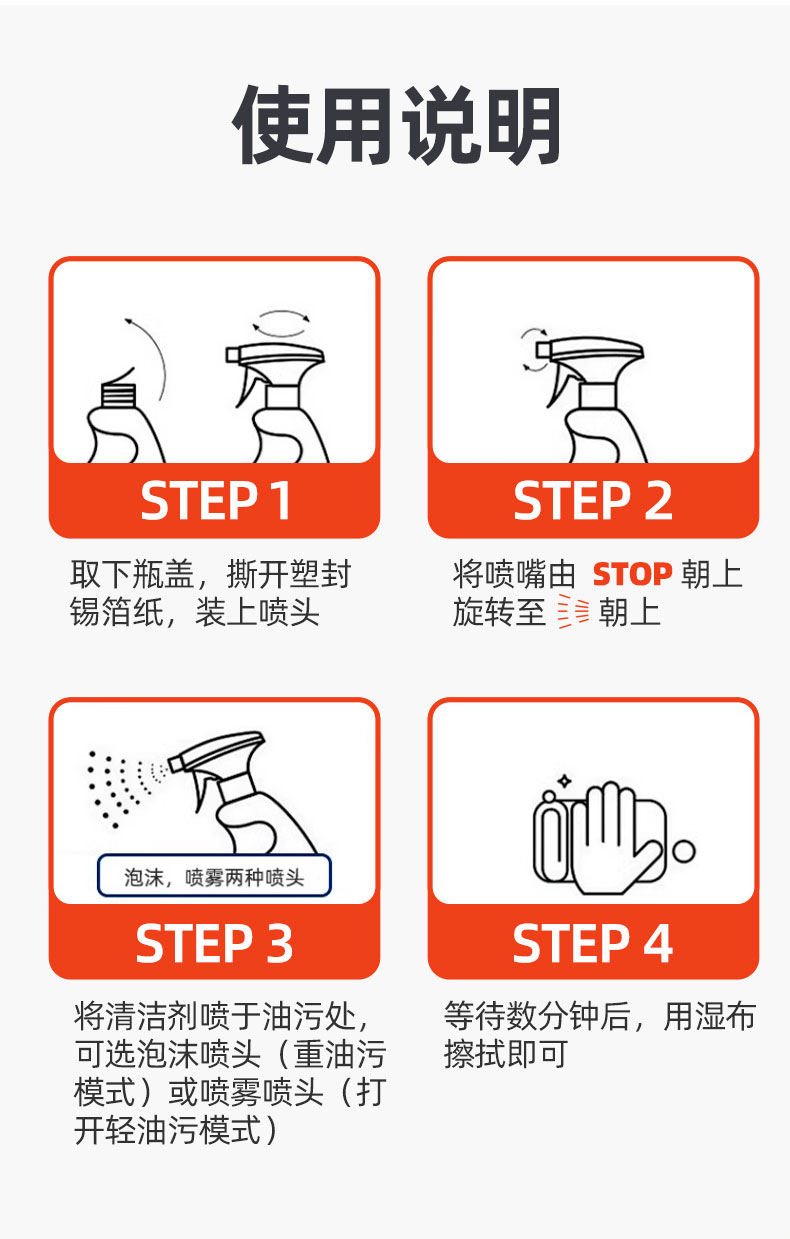 使用说明

STEP 1

取下瓶盖，撕开塑封锡箔纸，装上喷头

STEP 2

将喷嘴由 STOP 朝上旋转至 朝上

泡沫，喷雾两种喷头

STEP 3

将清洁剂喷于油污处，可选泡沫喷头（重油污模式）或喷雾喷头（打开轻油污模式）

STEP 4

等待数分钟后，用湿布擦拭即可