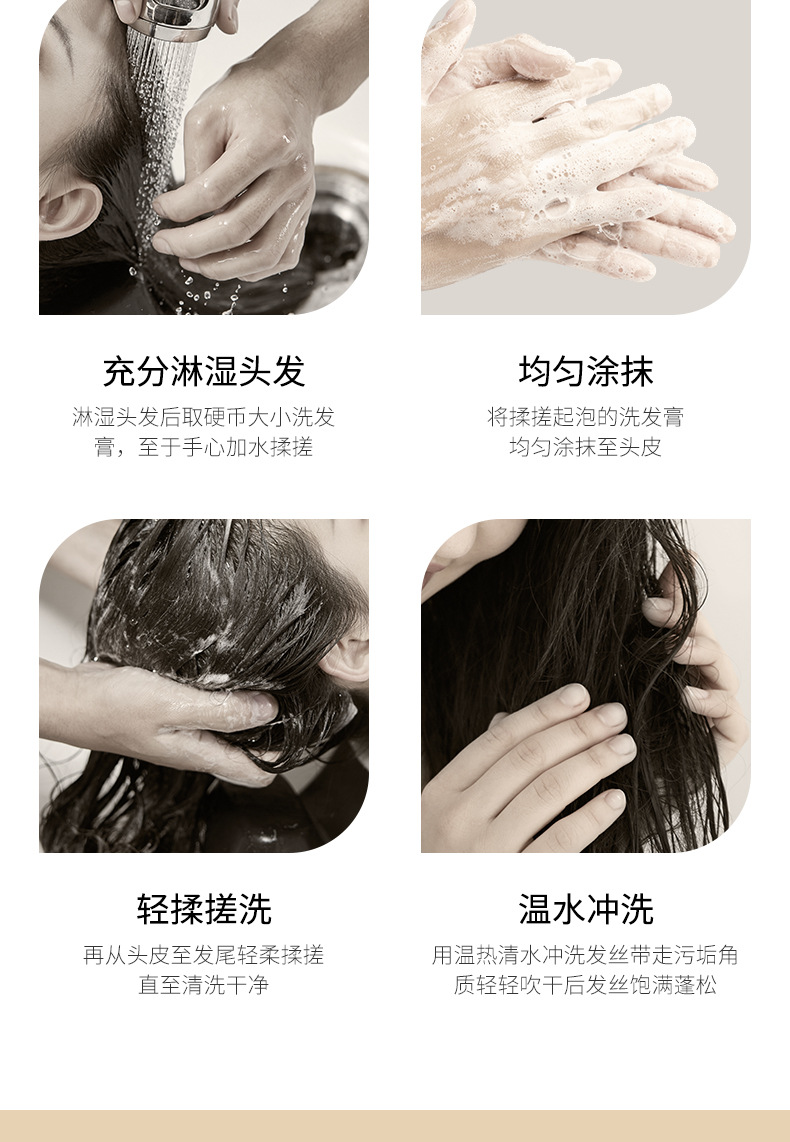 充分淋湿头发

淋湿头发后取硬币大小洗发膏，至于手心加水揉搓

均匀涂抹

将揉搓起泡的洗发膏均匀涂抹至头皮

轻揉搓洗

再从头皮至发尾轻柔揉搓直至清洗干净

温水冲洗

用温热清水冲洗发丝带走污垢角质轻轻吹干后发丝饱满蓬松