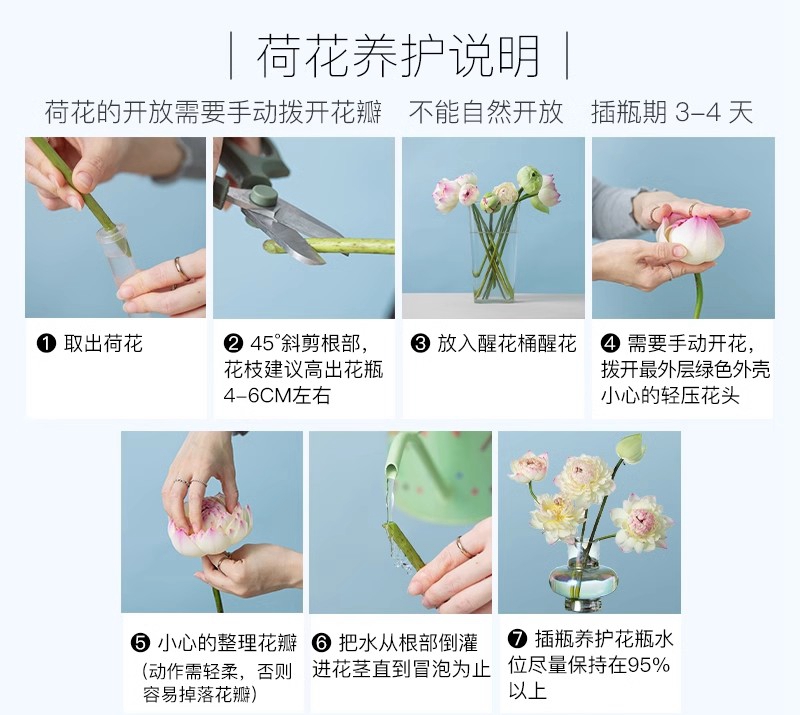 | 荷花养护说明 |

荷花的开放需要手动拨开花瓣 不能自然开放 插瓶期 3-4 天

❶ 取出荷花

❷ 45°斜剪根部，花枝建议高出花瓶4-6CM左右

❸ 放入醒花桶醒花

❹ 需要手动开花，拨开最外层绿色外壳小心的轻压花头

❺ 小心的整理花瓣（动作需轻柔，否则容易掉落花瓣）

❻ 把水从根部倒灌进花茎直到冒泡为止

❼ 插瓶养护花瓶水位尽量保持在95%以上