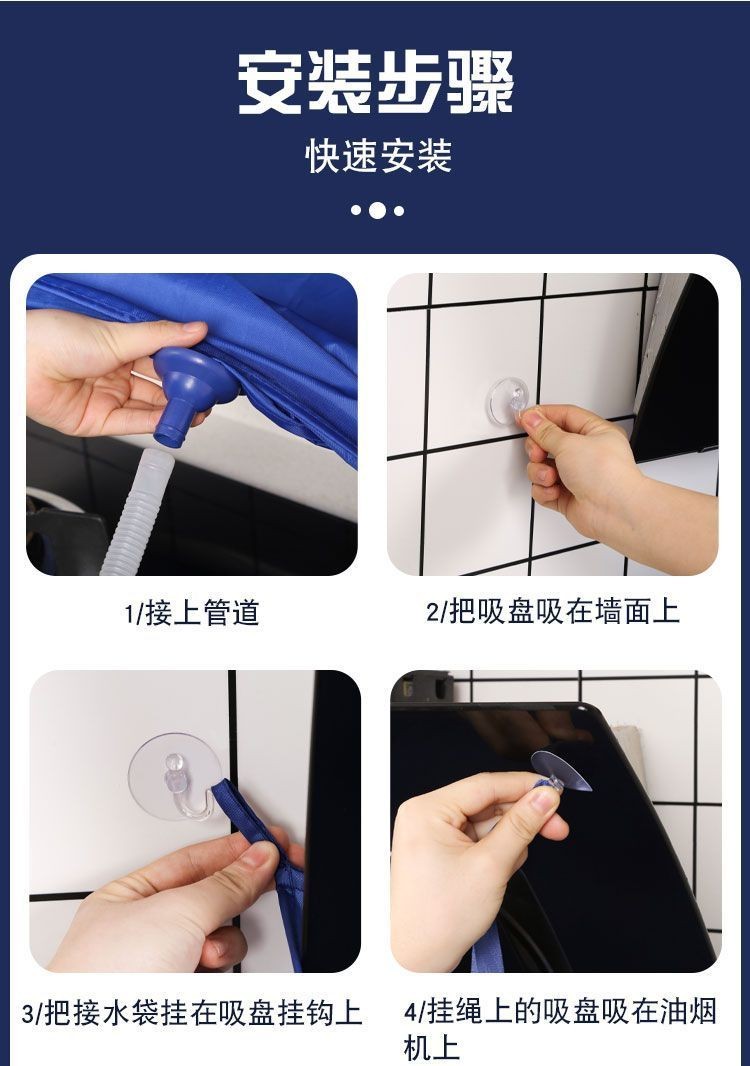 安装步骤

快速安装

1/接上管道

2/把吸盘吸在墙面上

3/把接水袋挂在吸盘挂钩上

4/挂绳上的吸盘吸在油烟机上