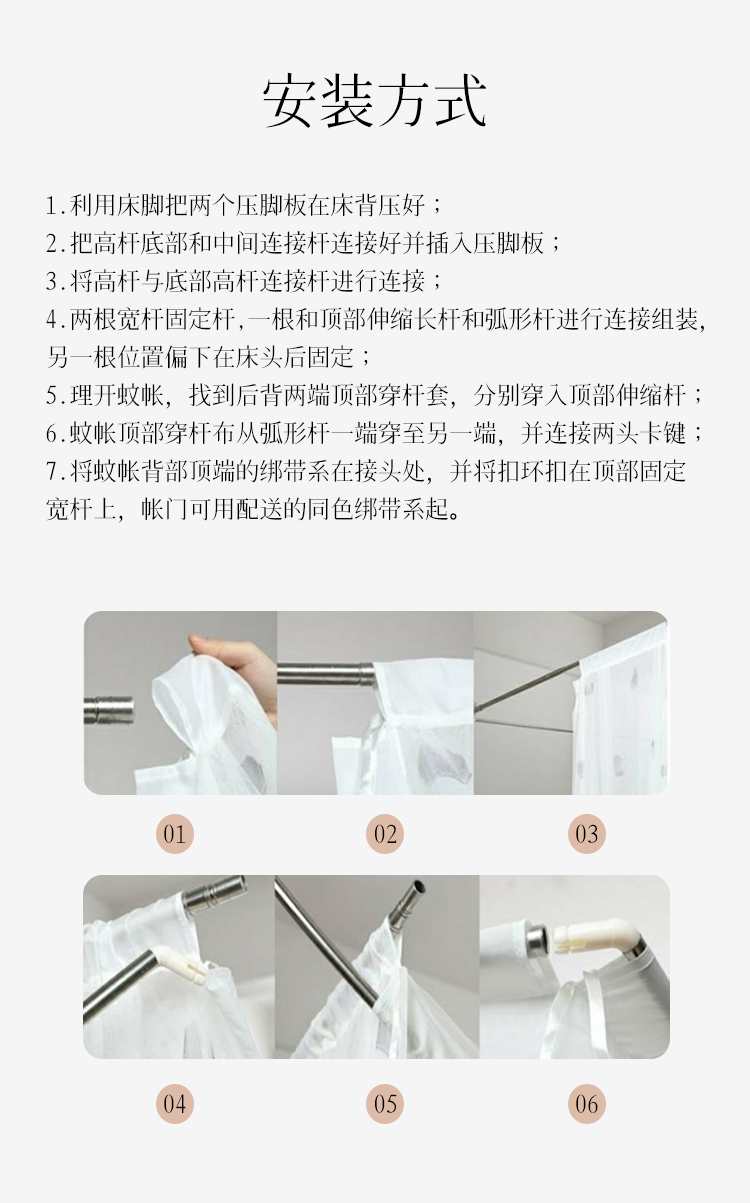 安装方式

1.利用床脚把两个压脚板在床背压好；
2.把高杆底部和中间连接杆连接好并插入压脚板；
3.将高杆与底部高杆连接杆进行连接；
4.两根宽杆固定杆,一根和顶部伸缩长杆和弧形杆进行连接组装,另一根位置偏下在床头后固定；
5.理开蚊帐，找到后背两端顶部穿杆套，分别穿入顶部伸缩杆；
6.蚊帐顶部穿杆布从弧形杆一端穿至另一端，并连接两头卡键；
7.将蚊帐背部顶端的绑带系在接头处，并将扣环扣在顶部固定宽杆上，帐门可用配送的同色绑带系起。

01

02

03

04

05

06