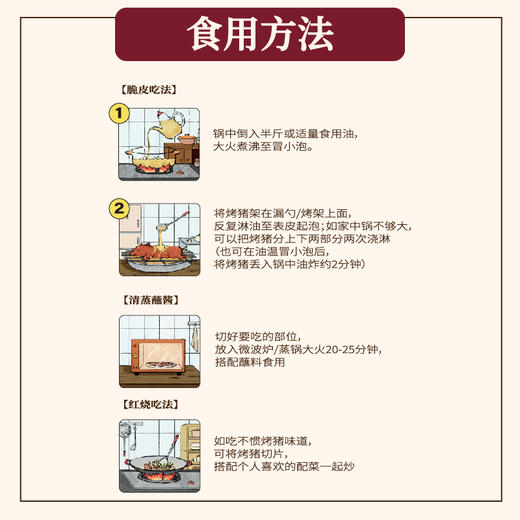 食用方法

【脆皮吃法】

1

锅中倒入半斤或适量食用油，
大火煮沸至冒小泡。

2

将烤猪架在漏勺/烤架上面，
反复淋油至表皮起泡；如家中锅不够大，
可以把烤猪分上下两部分两次浇淋
（也可在油温冒小泡后，
将烤猪丢入锅中油炸约2分钟）

【清蒸蘸酱】

切好要吃的部位，
放入微波炉/蒸锅大火20-25分钟，
搭配蘸料食用

【红烧吃法】

如吃不惯烤猪味道，
可将烤猪切片，
搭配个人喜欢的配菜一起炒