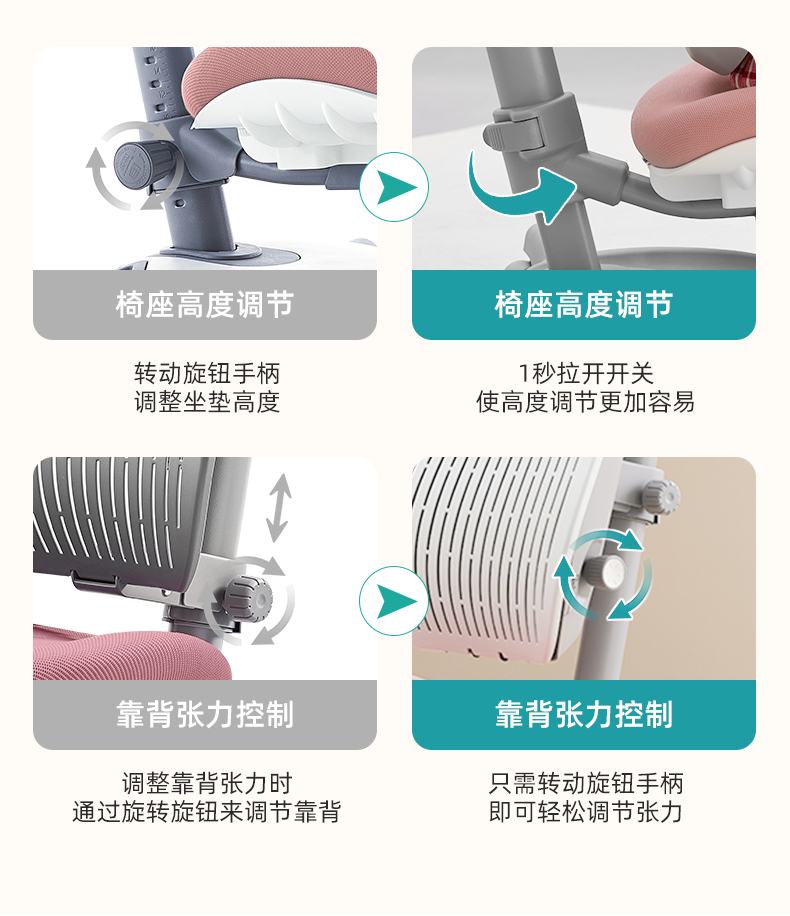 椅座高度调节

转动旋钮手柄
调整坐垫高度

椅座高度调节

1秒拉开开关
使高度调节更加容易

靠背张力控制

调整靠背张力时
通过旋转旋钮来调节靠背

靠背张力控制

只需转动旋钮手柄
即可轻松调节张力