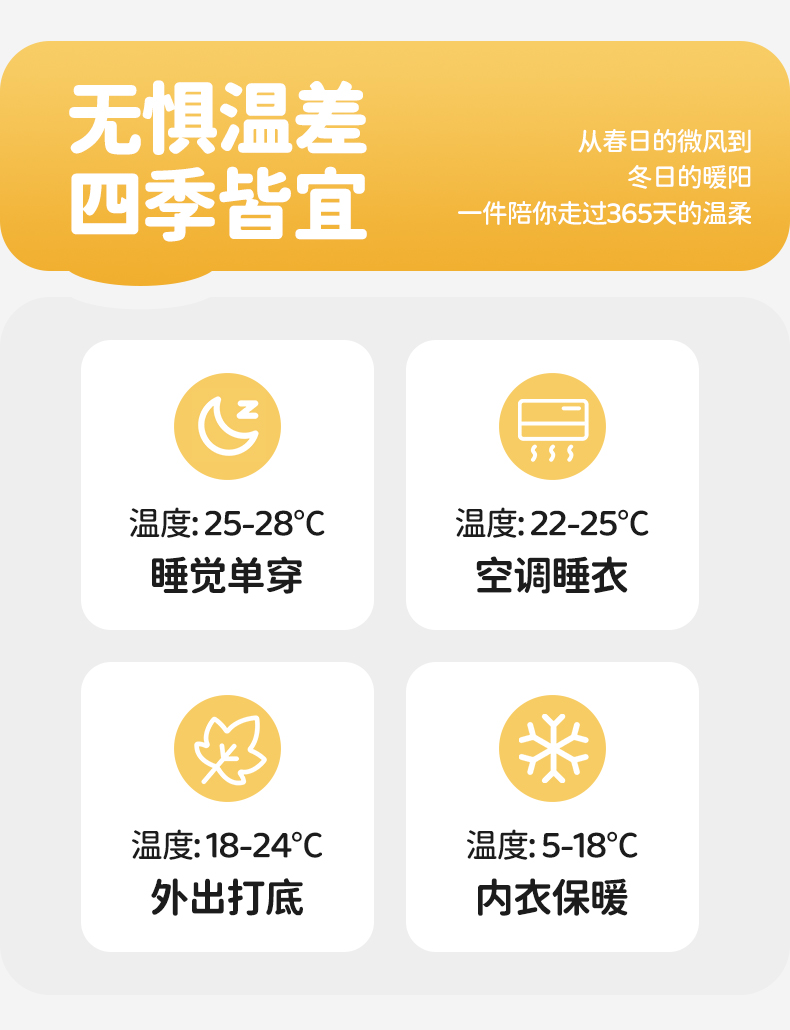 无惧温差
四季皆宜

从春日的微风到
冬日的暖阳
一件陪你走过365天的温柔

温度:25-28°C
睡觉单穿

温度:22-25°C
空调睡衣

温度:18-24°C
外出打底

温度:5-18°C
内衣保暖