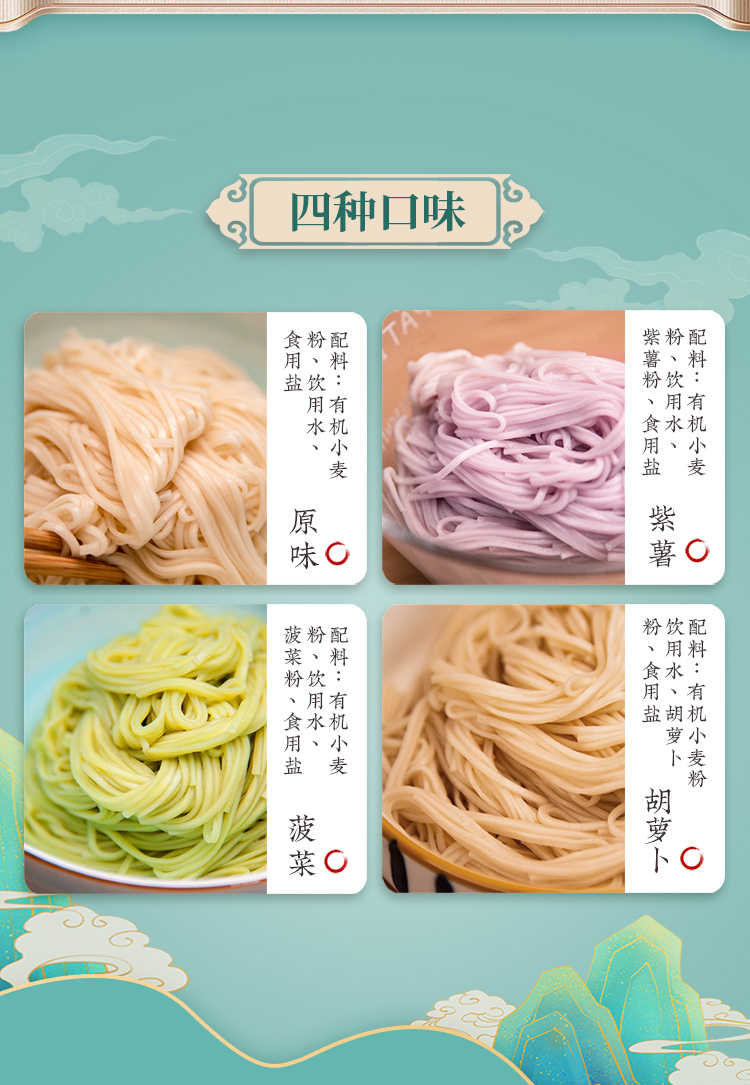 四种口味

配料：有机小麦粉、饮用水、食用盐

原味

配料：有机小麦粉、饮用水、紫薯粉、食用盐

紫薯

配料：有机小麦粉、饮用水、菠菜粉、食用盐

菠菜

配料：有机小麦粉饮用水、胡萝卜粉、食用盐

胡萝卜