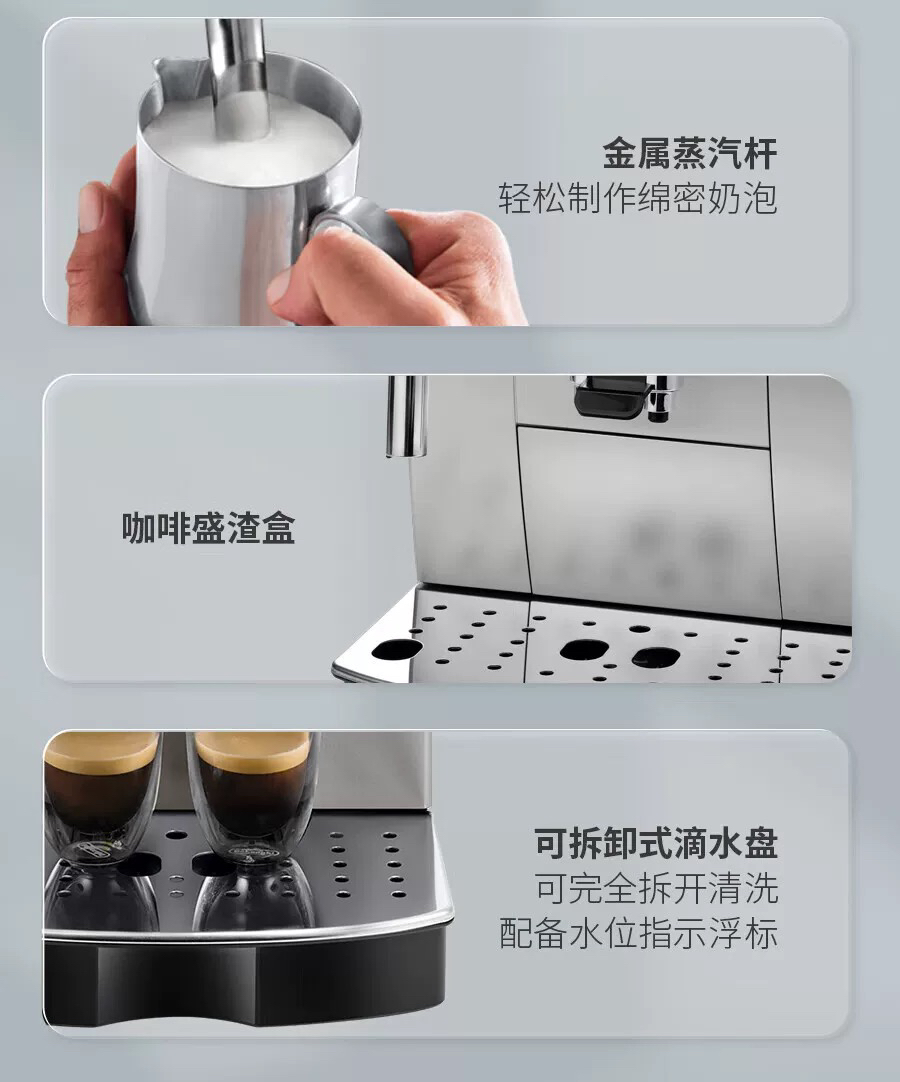 金属蒸汽杆
轻松制作绵密奶泡

咖啡盛渣盒

可拆卸式滴水盘
可完全拆开清洗
配备水位指示浮标