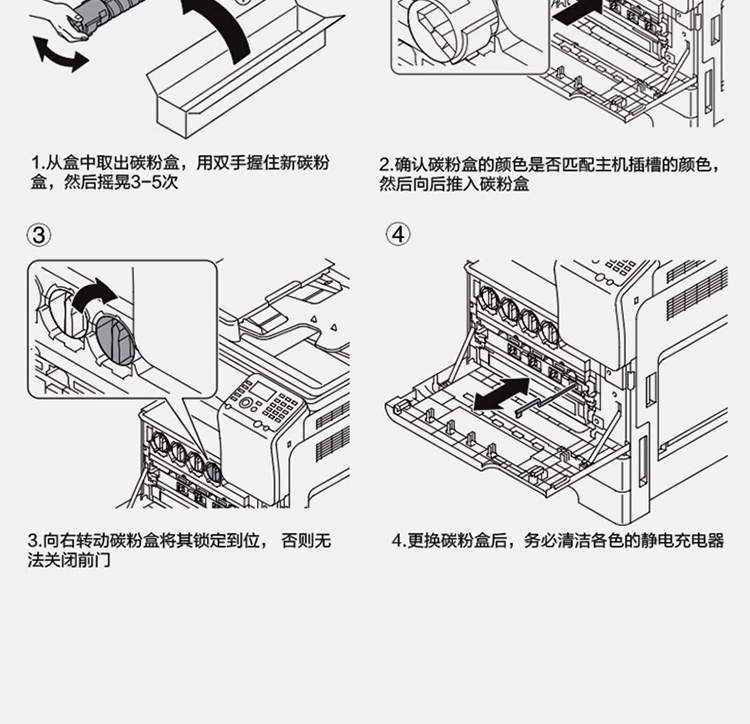 1.从盒中取出碳粉盒，用双手握住新碳粉盒，然后摇晃3-5次

2.确认碳粉盒的颜色是否匹配主机插槽的颜色，然后向后推入碳粉盒

③

④

3.向右转动碳粉盒将其锁定到位， 否则无法关闭前门

4.更换碳粉盒后，务必清洁各色的静电充电器