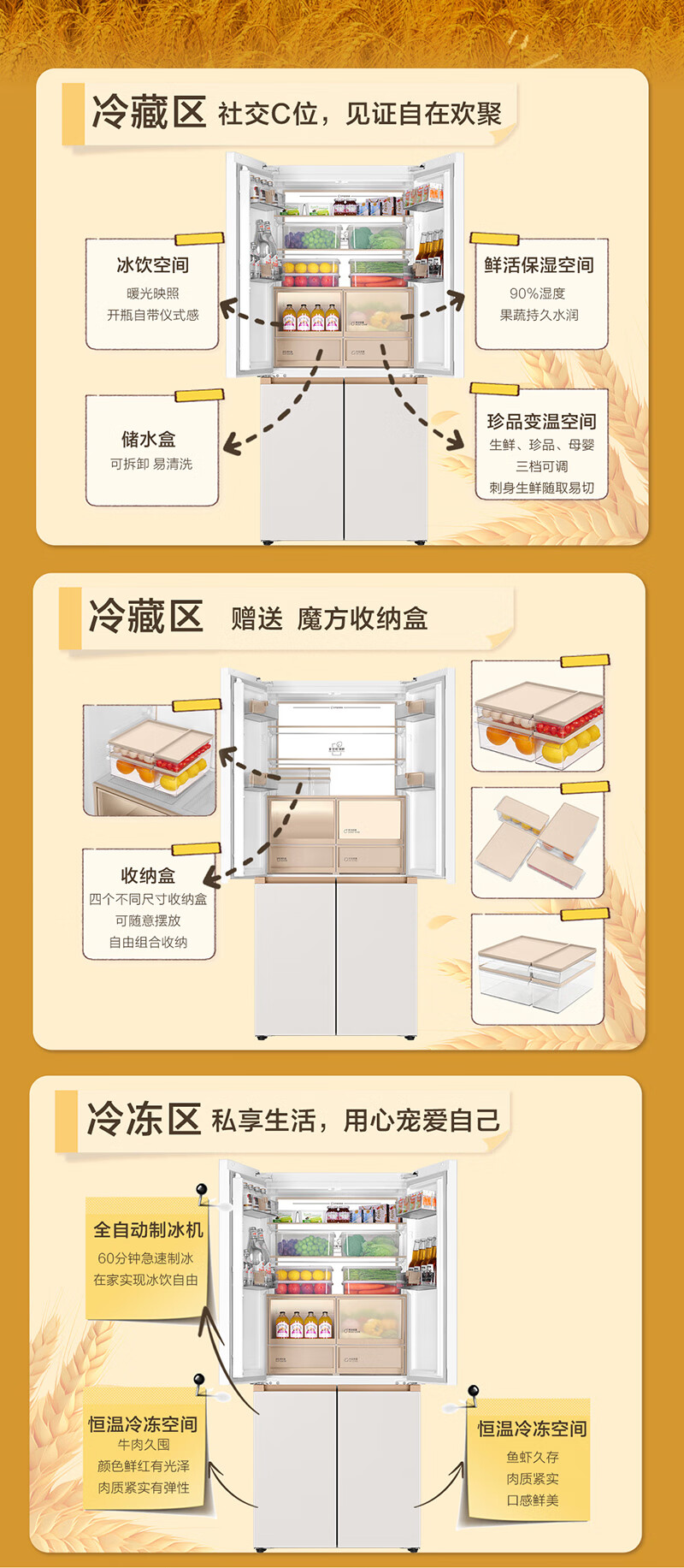 冷藏区 社交C位，见证自在欢聚

冰饮空间
暖光映照
开瓶自带仪式感

鲜活保湿空间
90%湿度
果蔬持久水润

储水盒
可拆卸 易清洗

珍品变温空间
生鲜、珍品、母婴
三档可调
刺身生鲜随取易切

冷藏区 赠送 魔方收纳盒

收纳盒
四个不同尺寸收纳盒
可随意摆放
自由组合收纳

冷冻区 私享生活，用心宠爱自己

全自动制冰机
60分钟急速制冰
在家实现冰饮自由

恒温冷冻空间
牛肉久囤
颜色鲜红有光泽
肉质紧实有弹性

恒温冷冻空间
鱼虾久存
肉质紧实
口感鲜美