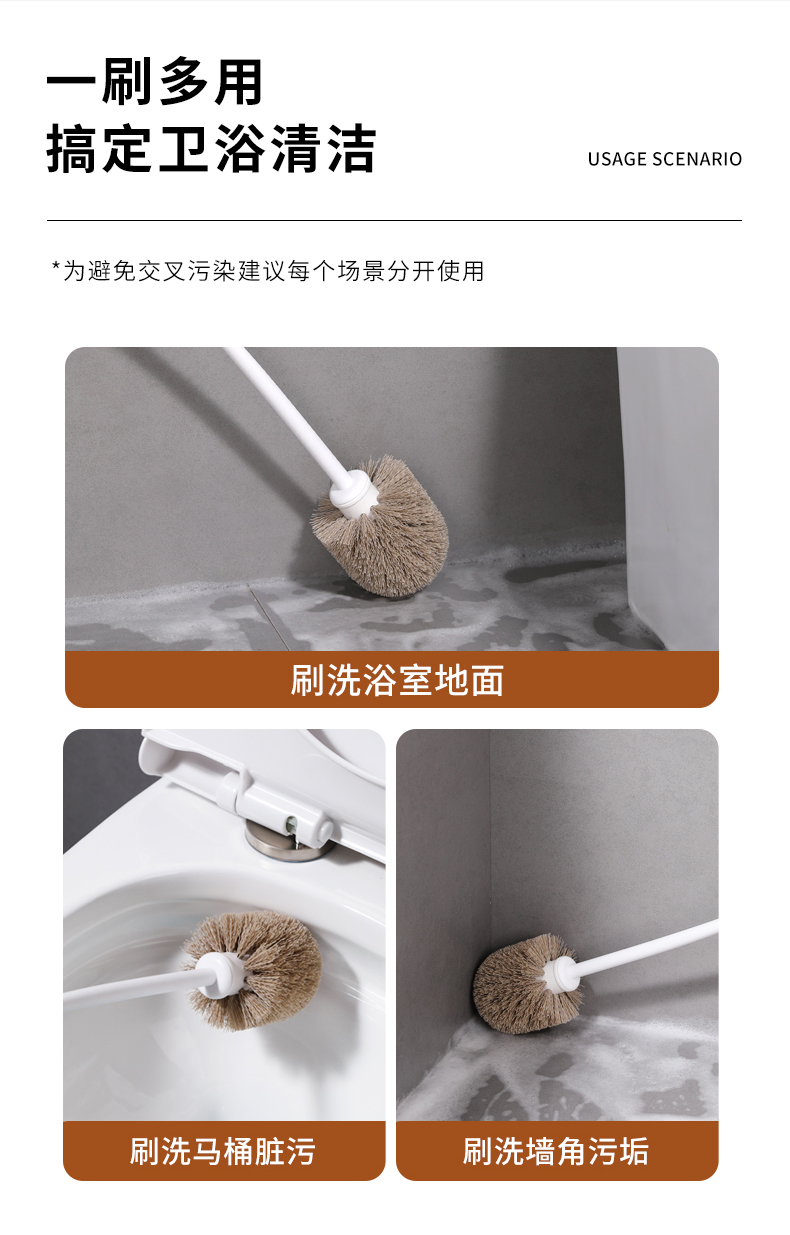 一刷多用
搞定卫浴清洁

USAGE SCENARIO

*为避免交叉污染建议每个场景分开使用

刷洗浴室地面

刷洗马桶脏污

刷洗墙角污垢