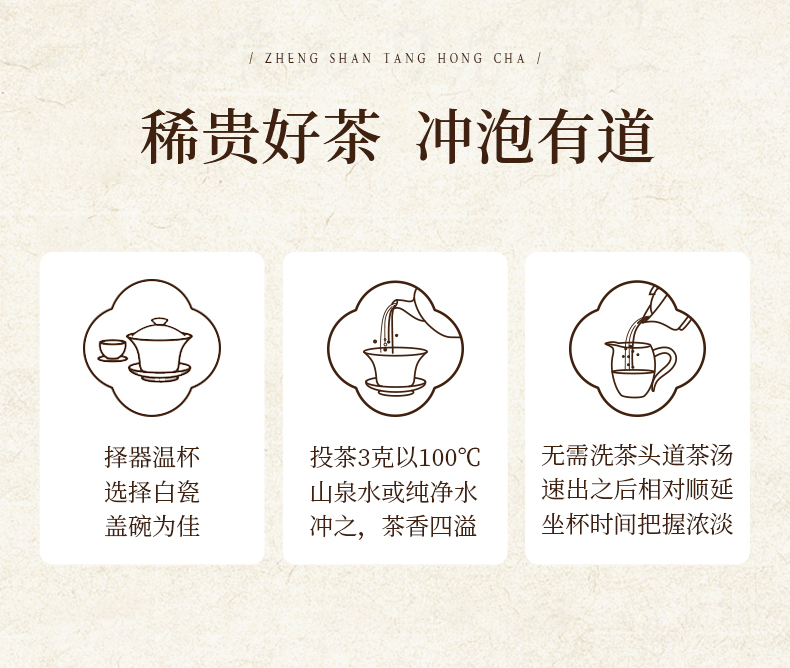 / ZHENG SHAN TANG HONG CHA /

稀贵好茶 冲泡有道

择器温杯
选择白瓷
盖碗为佳

投茶3克以100℃
山泉水或纯净水
冲之，茶香四溢

无需洗茶头道茶汤
速出之后相对顺延
坐杯时间把握浓淡