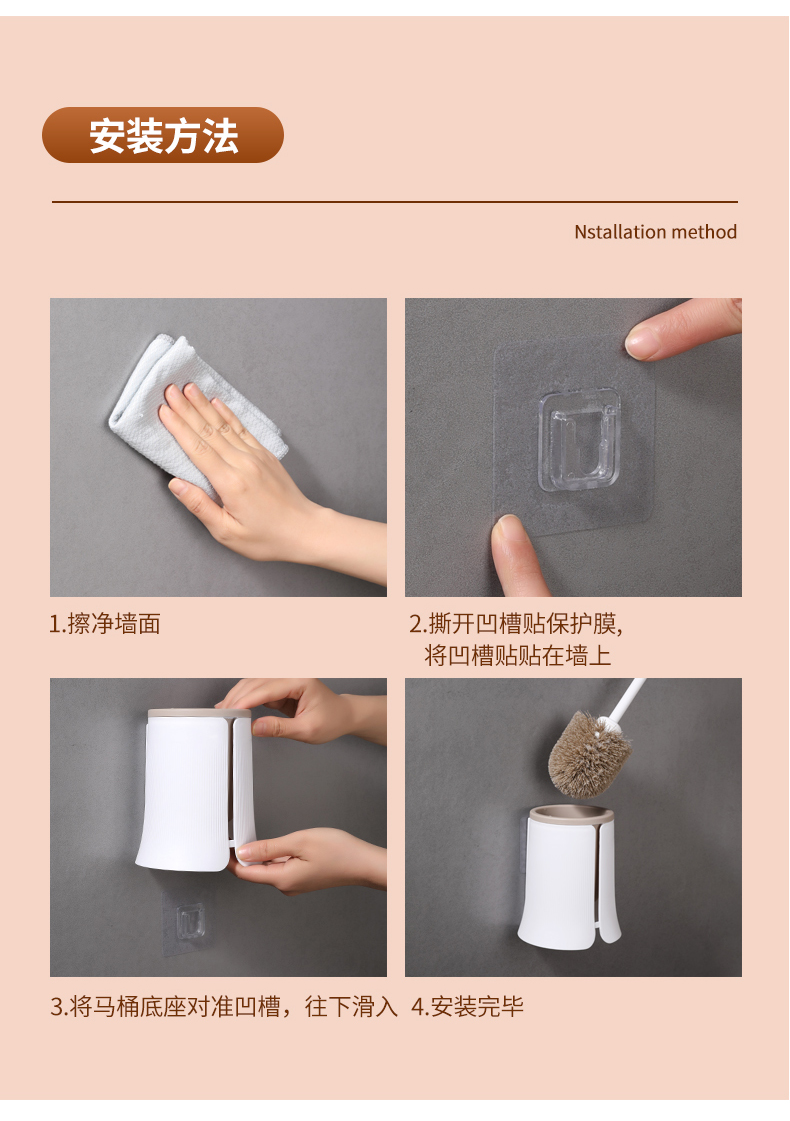 安装方法

Nstallation method

1.擦净墙面

2.撕开凹槽贴保护膜,
将凹槽贴贴在墙上

3.将马桶底座对准凹槽，往下滑入

4.安装完毕