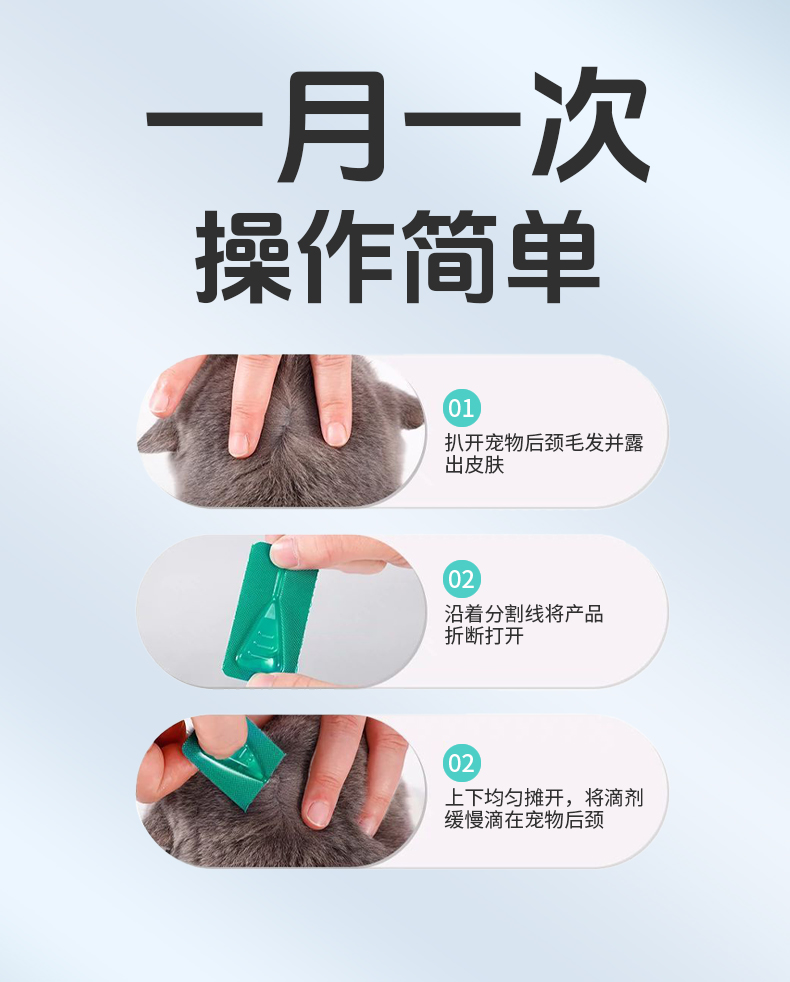 一月一次
操作简单

01
扒开宠物后颈毛发并露出皮肤

02
沿着分割线将产品折断打开

02
上下均匀摊开，将滴剂缓慢滴在宠物后颈