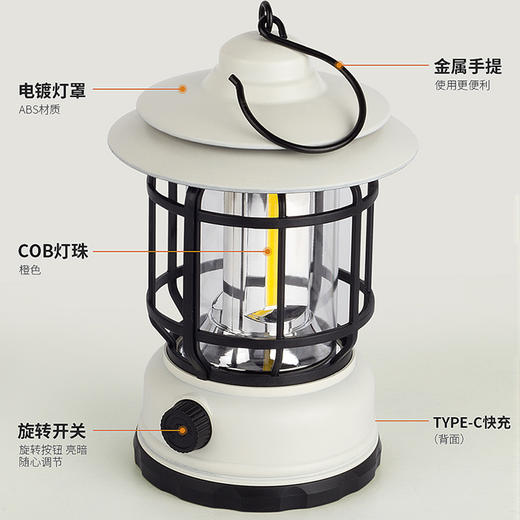 电镀灯罩
ABS材质

金属手提
使用更便利

COB灯珠
橙色

旋转开关
旋转按钮 亮暗随心调节

TYPE-C快充
（背面）