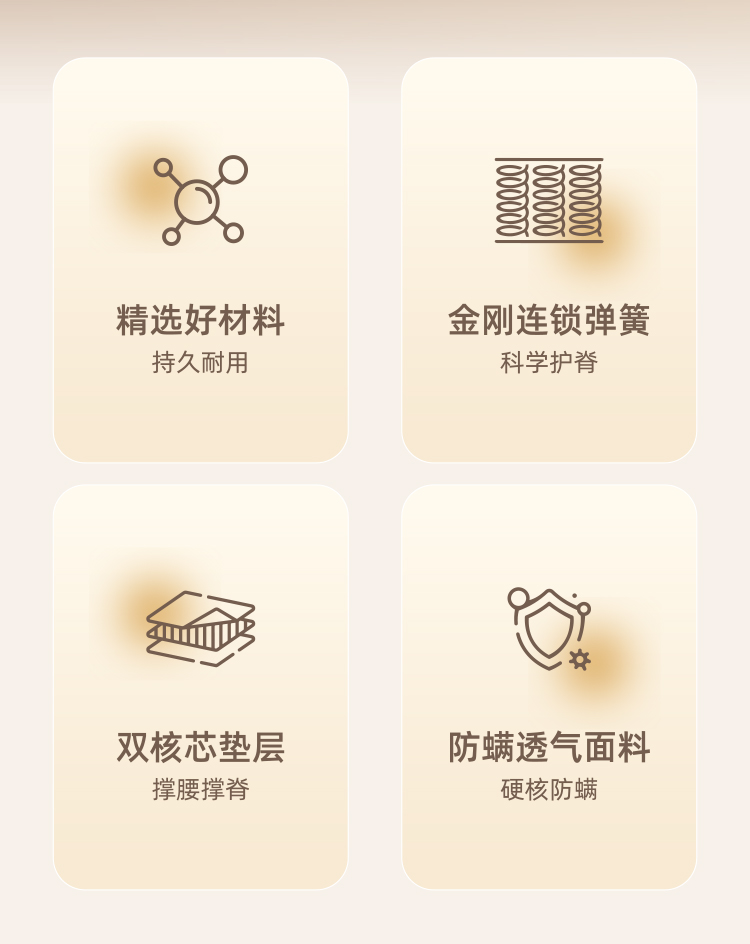 精选好材料
持久耐用

金刚连锁弹簧
科学护脊

双核芯垫层
撑腰撑脊

防螨透气面料
硬核防螨