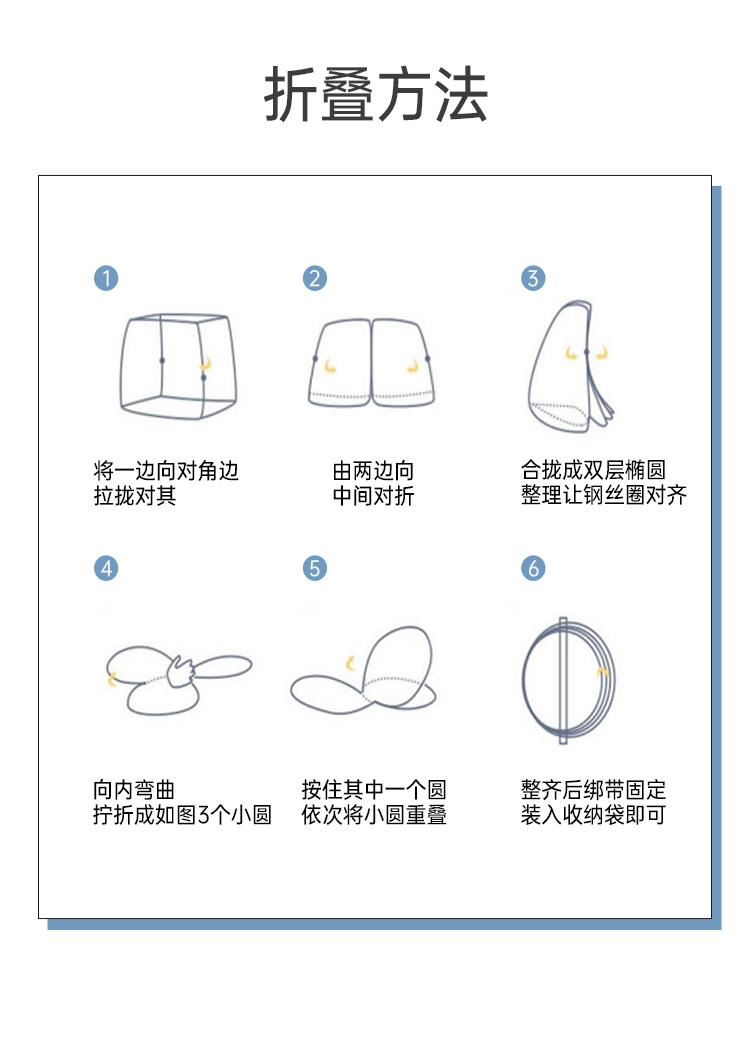 折叠方法

1

将一边向对角边
拉拢对其

2

由两边向
中间对折

3

合拢成双层椭圆
整理让钢丝圈对齐

4

向内弯曲
拧折成如图3个小圆

5

按住其中一个圆
依次将小圆重叠

6

整齐后绑带固定
装入收纳袋即可