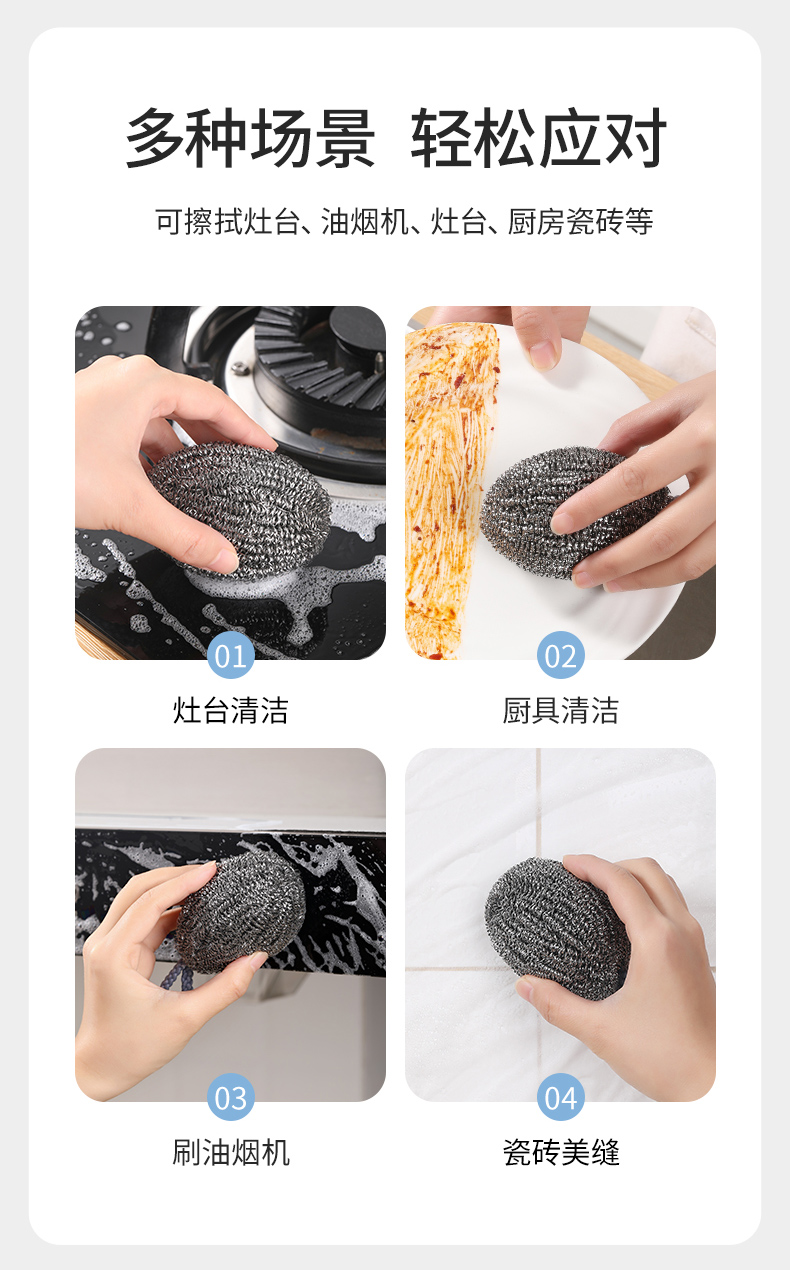 多种场景 轻松应对

可擦拭灶台、油烟机、灶台、厨房瓷砖等

01

灶台清洁

02

厨具清洁

03

刷油烟机

04

瓷砖美缝