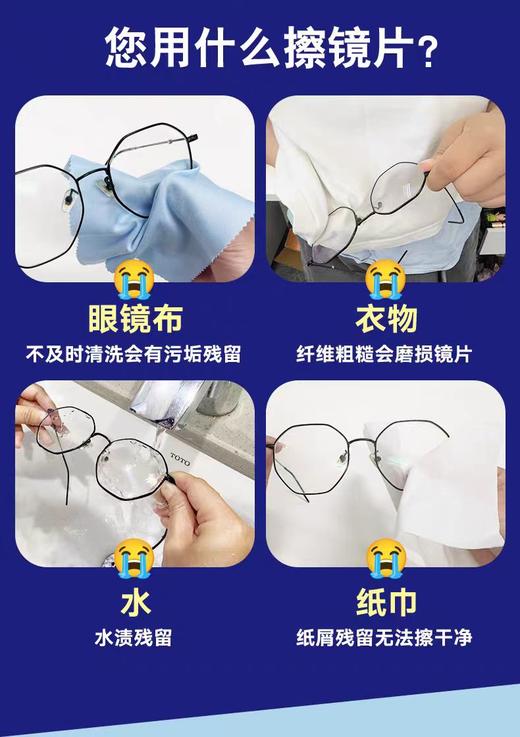 您用什么擦镜片？

眼镜布
不及时清洗会有污垢残留

衣物
纤维粗糙会磨损镜片

TOTO

水
水渍残留

纸巾
纸屑残留无法擦干净