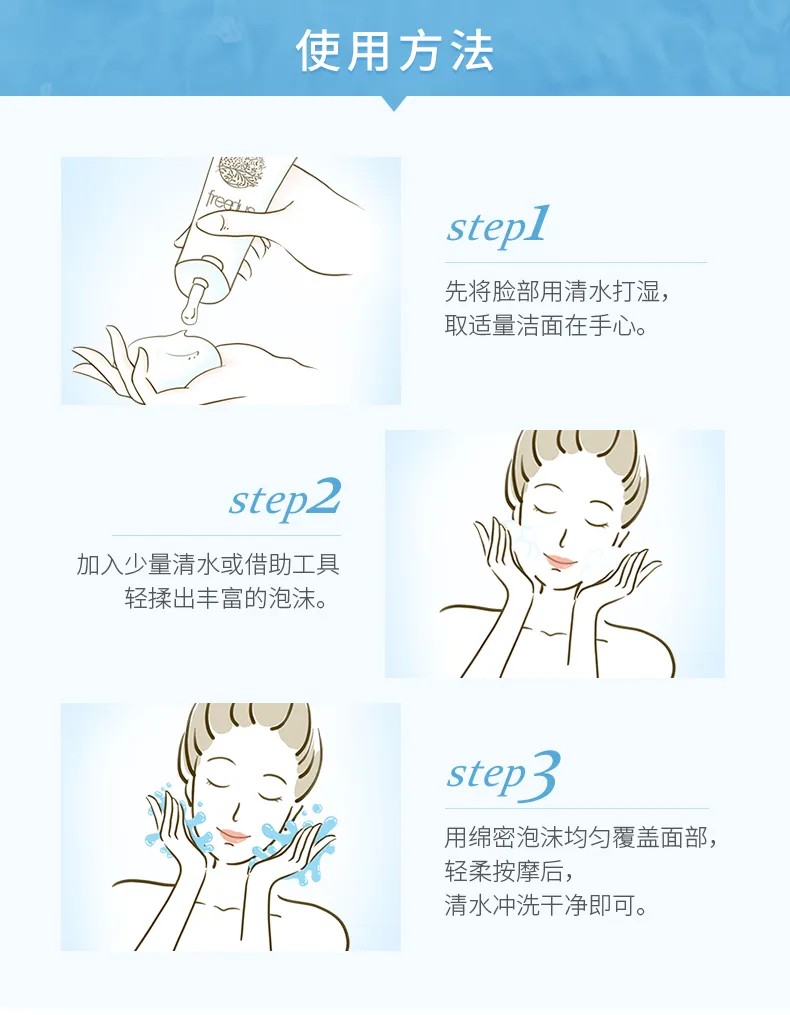 使用方法

freeplus

step1

先将脸部用清水打湿，
取适量洁面在手心。

step2

加入少量清水或借助工具
轻揉出丰富的泡沫。

step3

用绵密泡沫均匀覆盖面部，
轻柔按摩后，
清水冲洗干净即可。