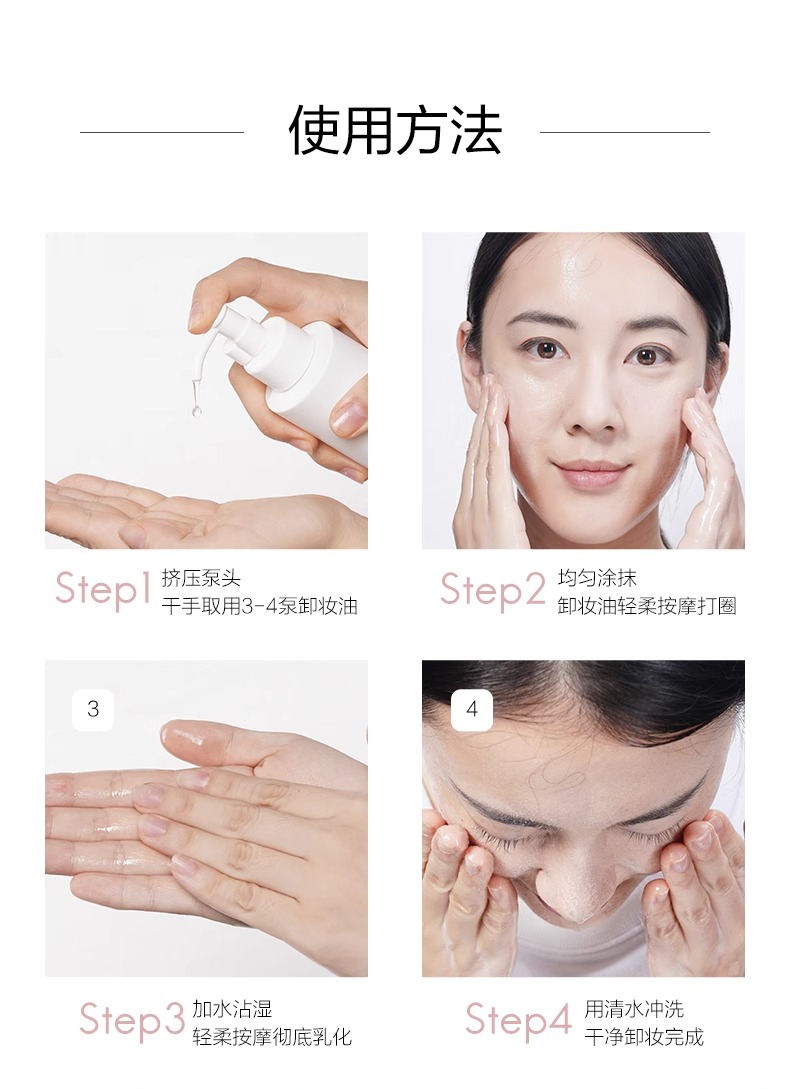 使用方法

Step1 挤压泵头
干手取用3-4泵卸妆油

Step2 均匀涂抹
卸妆油轻柔按摩打圈

3

Step3 加水沾湿
轻柔按摩彻底乳化

4

Step4 用清水冲洗
干净卸妆完成