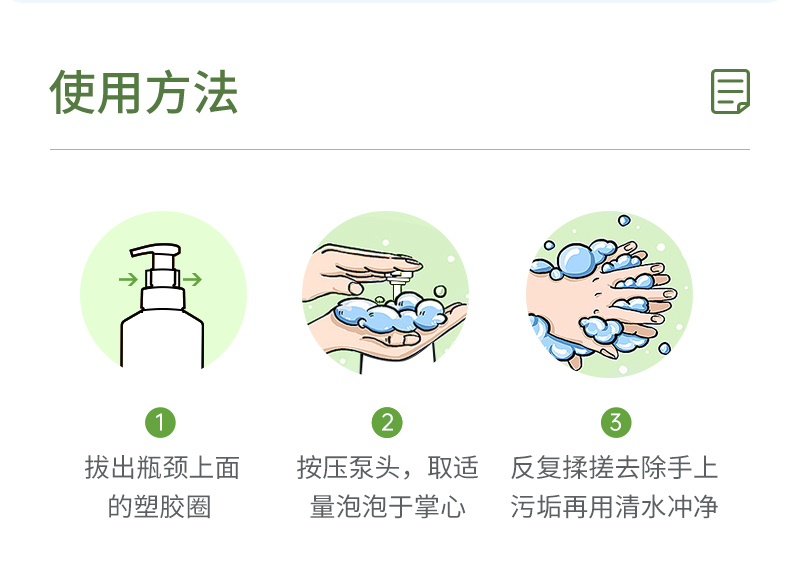 使用方法

1
拔出瓶颈上面的塑胶圈

2
按压泵头，取适量泡泡于掌心

3
反复揉搓去除手上污垢再用清水冲净