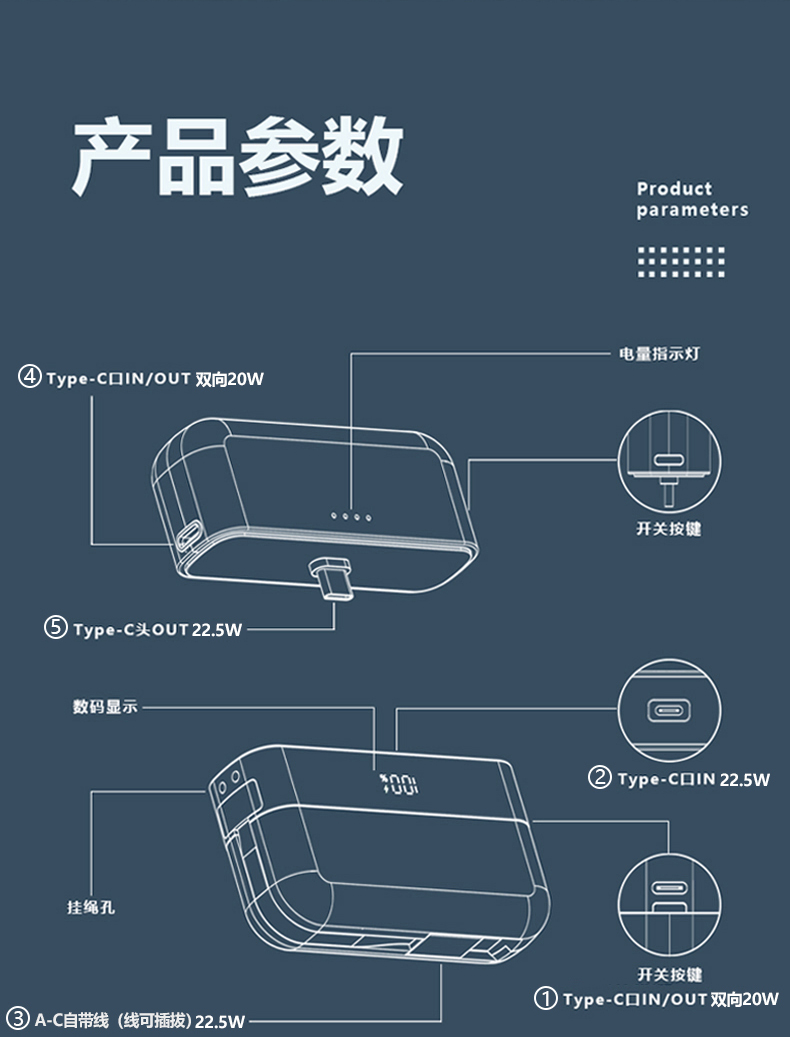 产品参数

Product parameters

④ Type-C口IN/OUT 双向20W

电量指示灯

开关按键

⑤ Type-C头OUT 22.5W

数码显示

100%

② Type-C口IN 22.5W

挂绳孔

开关按键

① Type-C口IN/OUT 双向20W

③ A-C自带线（线可插拔）22.5W