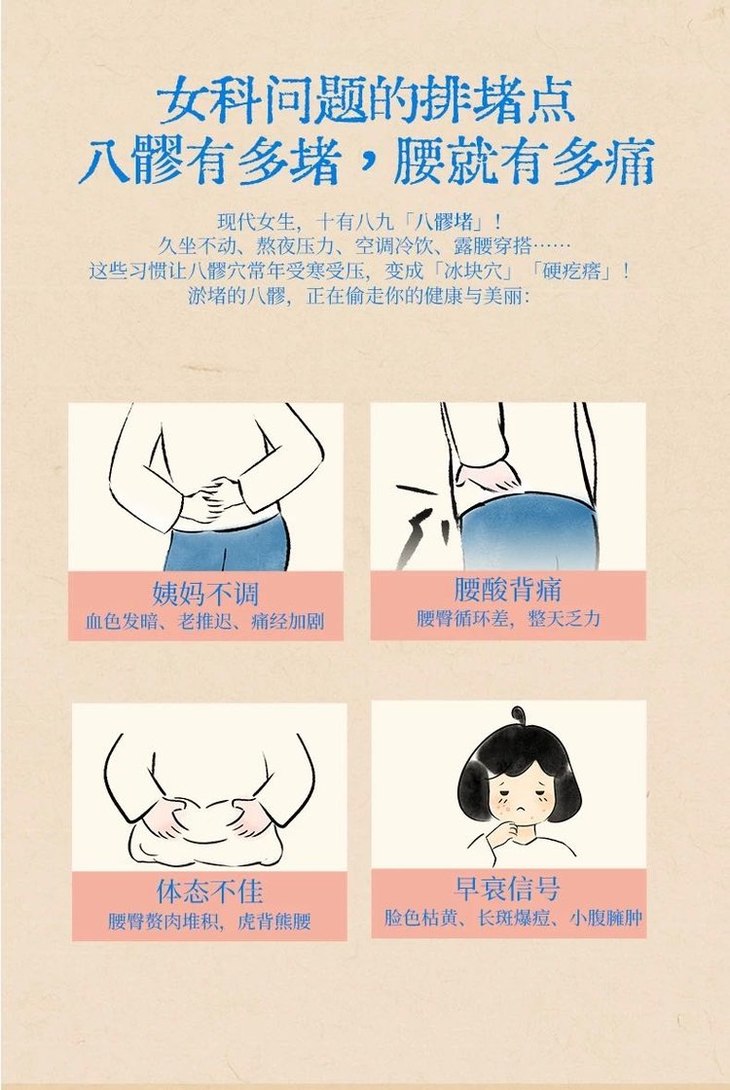 女科问题的排堵点
八髎有多堵，腰就有多痛

现代女生，十有八九「八髎堵」！
久坐不动、熬夜压力、空调冷饮、露腰穿搭……
这些习惯让八髎穴常年受寒受压，变成「冰块穴」「硬疙瘩」！
淤堵的八髎，正在偷走你的健康与美丽：

姨妈不调
血色发暗、老推迟、痛经加剧

腰酸背痛
腰臀循环差，整天乏力

体态不佳
腰臀赘肉堆积，虎背熊腰

早衰信号
脸色枯黄、长斑爆痘、小腹臃肿