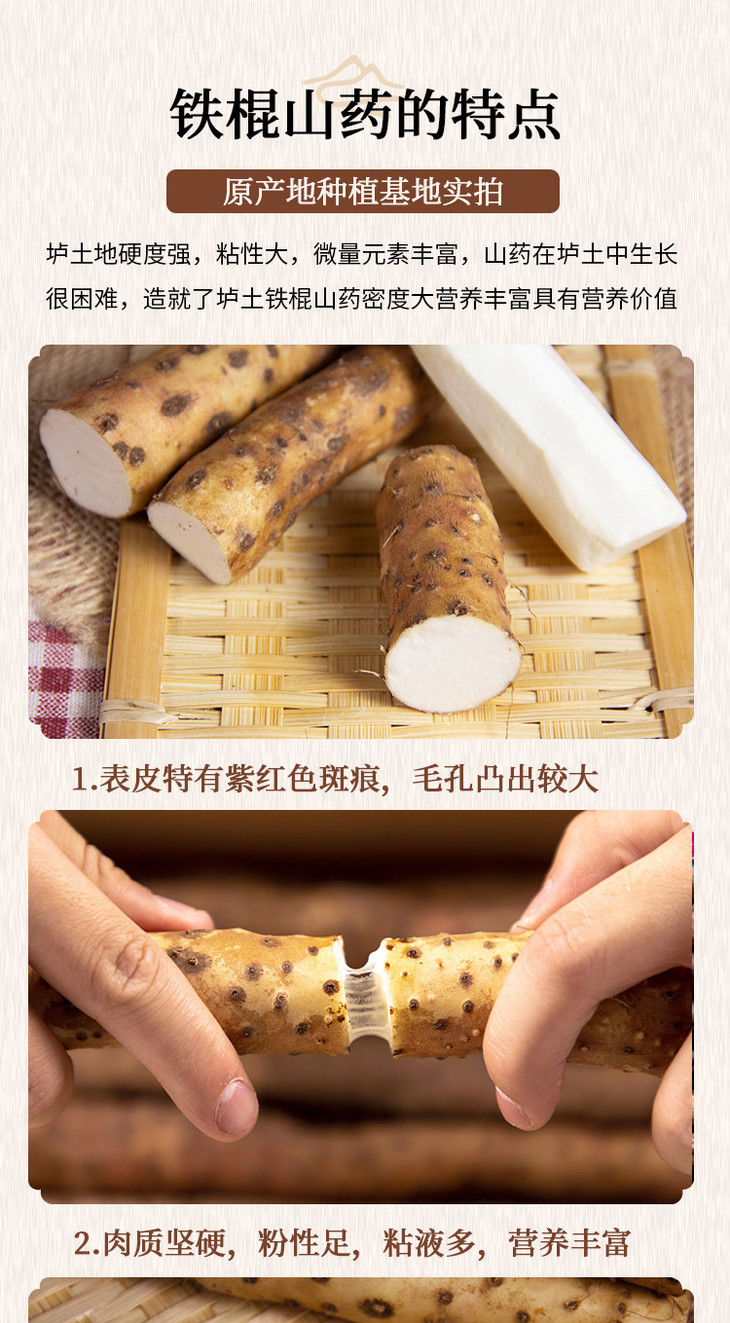 铁棍山药的特点

原产地种植基地实拍

垆土地硬度强，粘性大，微量元素丰富，山药在垆土中生长很困难，造就了垆土铁棍山药密度大营养丰富具有营养价值

1.表皮特有紫红色斑痕，毛孔凸出较大

2.肉质坚硬，粉性足，粘液多，营养丰富