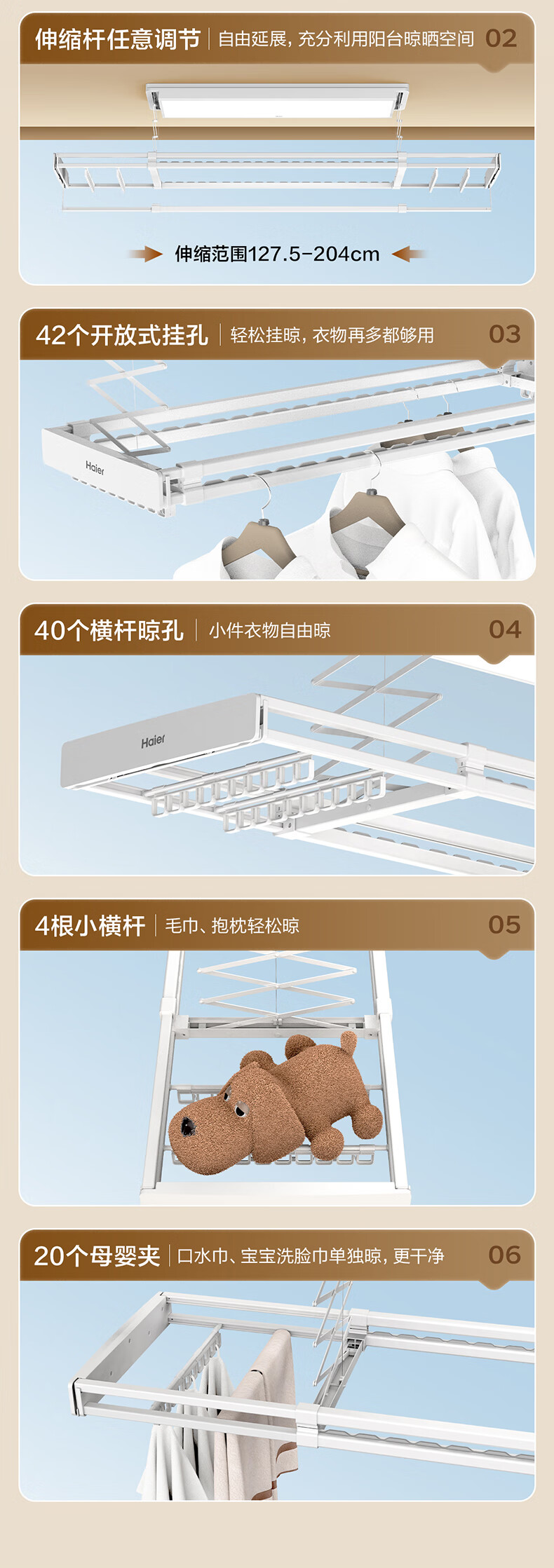 伸缩杆任意调节 | 自由延展，充分利用阳台晾晒空间 02

伸缩范围127.5-204cm

42个开放式挂孔 | 轻松挂晾，衣物再多都够用 03

Haier

40个横杆晾孔 | 小件衣物自由晾 04

Haier

4根小横杆 | 毛巾、抱枕轻松晾 05

20个母婴夹 | 口水巾、宝宝洗脸巾单独晾，更干净 06