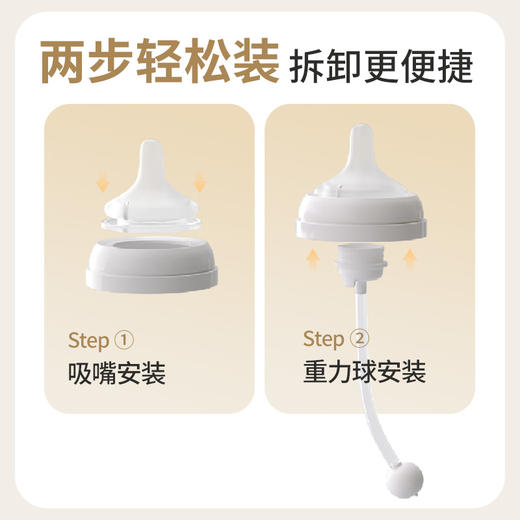 两步轻松装 拆卸更便捷

Step ①
吸嘴安装

Step ②
重力球安装