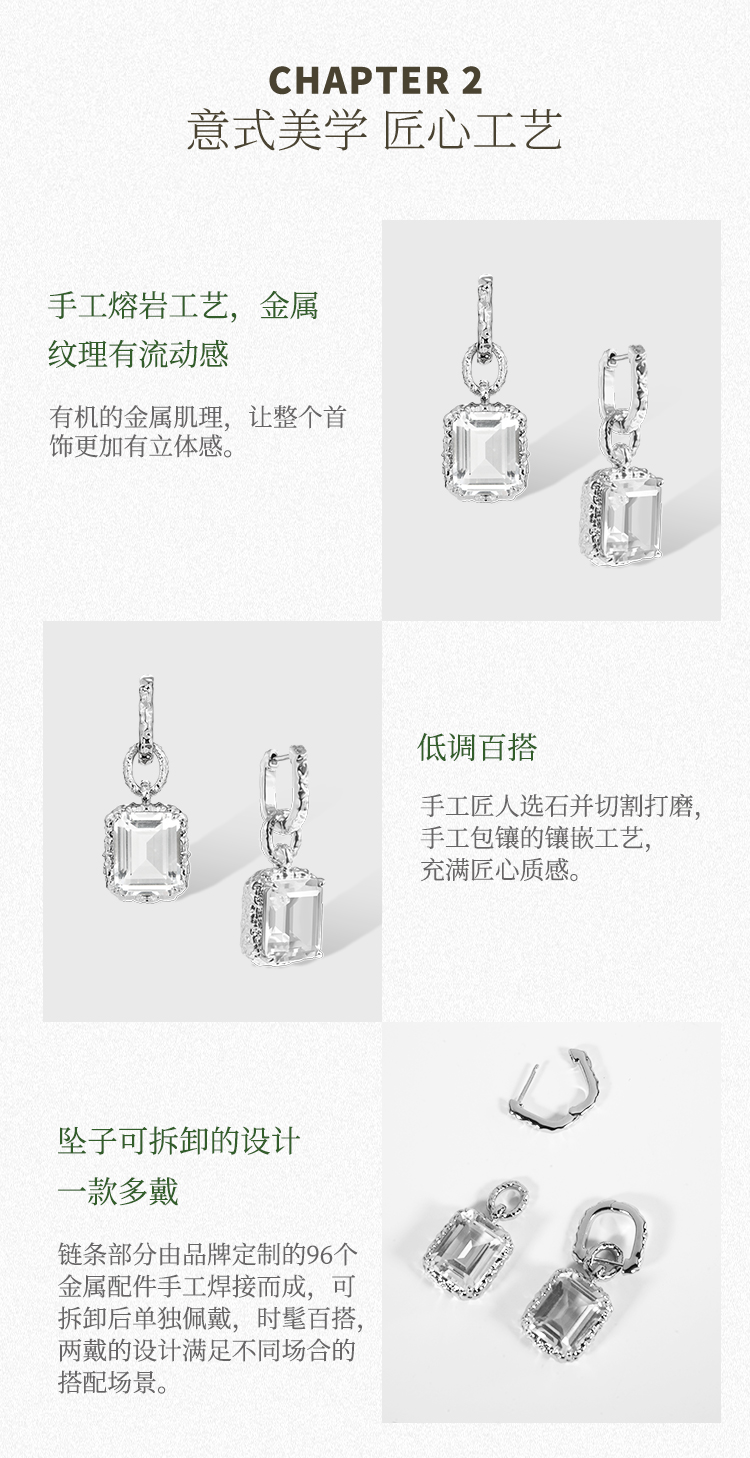 CHAPTER 2
意式美学 匠心工艺

手工熔岩工艺，金属纹理有流动感

有机的金属肌理，让整个首饰更加有立体感。

低调百搭

手工匠人选石并切割打磨，手工包镶的镶嵌工艺，充满匠心质感。

坠子可拆卸的设计
一款多戴

链条部分由品牌定制的96个金属配件手工焊接而成，可拆卸后单独佩戴，时髦百搭，两戴的设计满足不同场合的搭配场景。