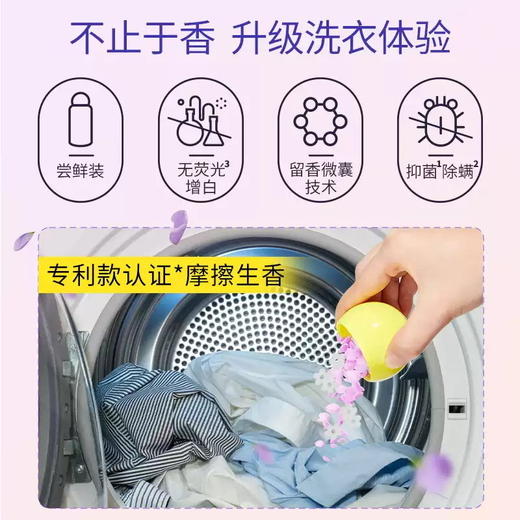 不止于香 升级洗衣体验

尝鲜装

无荧光$^3$
增白

留香微囊
技术

抑菌$^1$除螨$^2$

专利款认证*摩擦生香