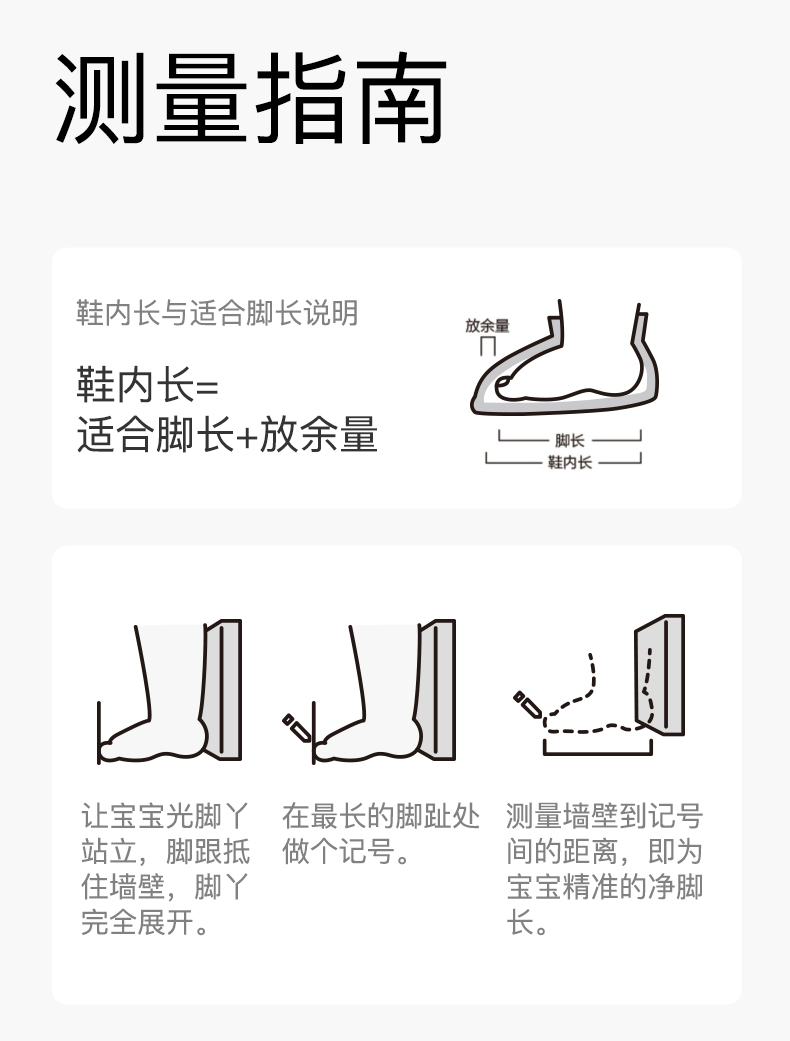 测量指南

鞋内长与适合脚长说明

鞋内长=
适合脚长+放余量

放余量

脚长

鞋内长

让宝宝光脚丫站立，脚跟抵住墙壁，脚丫完全展开。

在最长的脚趾处做个记号。

测量墙壁到记号间的距离，即为宝宝精准的净脚长。