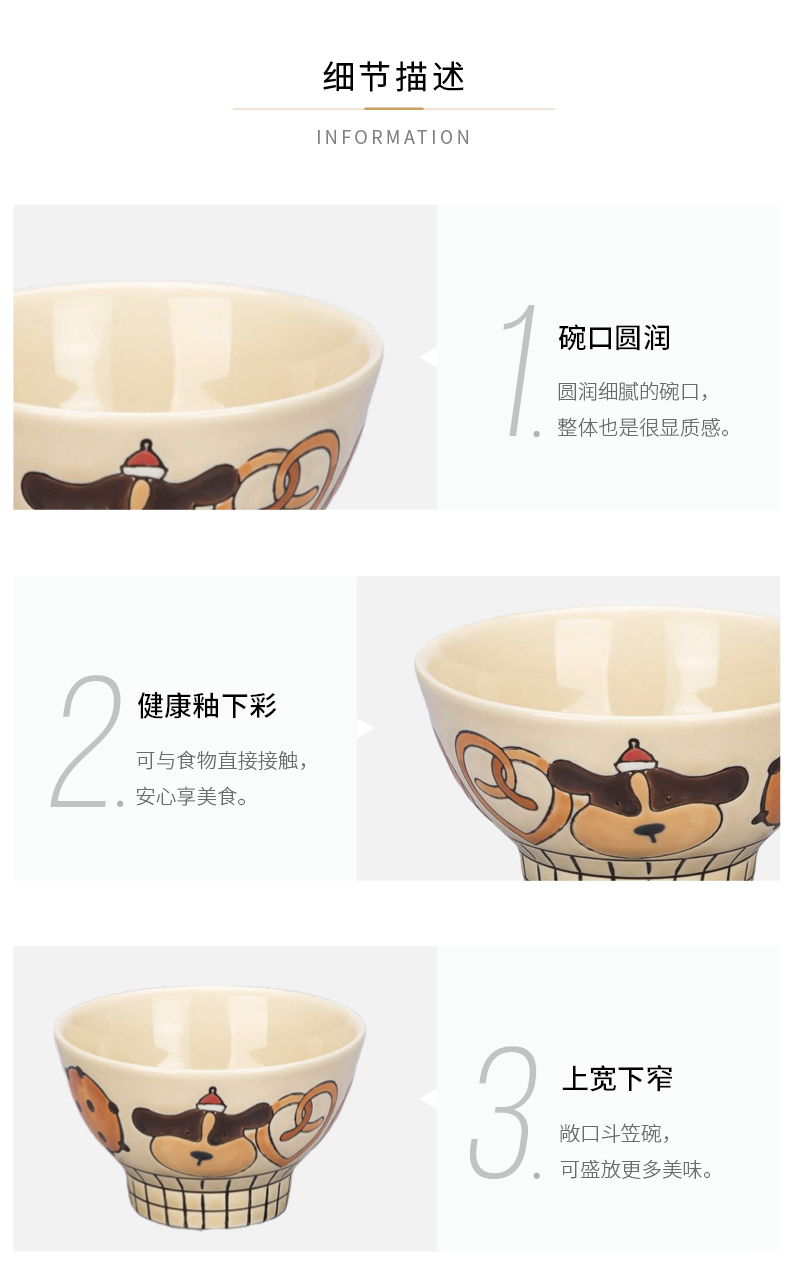 细节描述

INFORMATION

1.

碗口圆润

圆润细腻的碗口，
整体也是很显质感。

2.

健康釉下彩

可与食物直接接触，
安心享美食。

3.

上宽下窄

敞口斗笠碗，
可盛放更多美味。