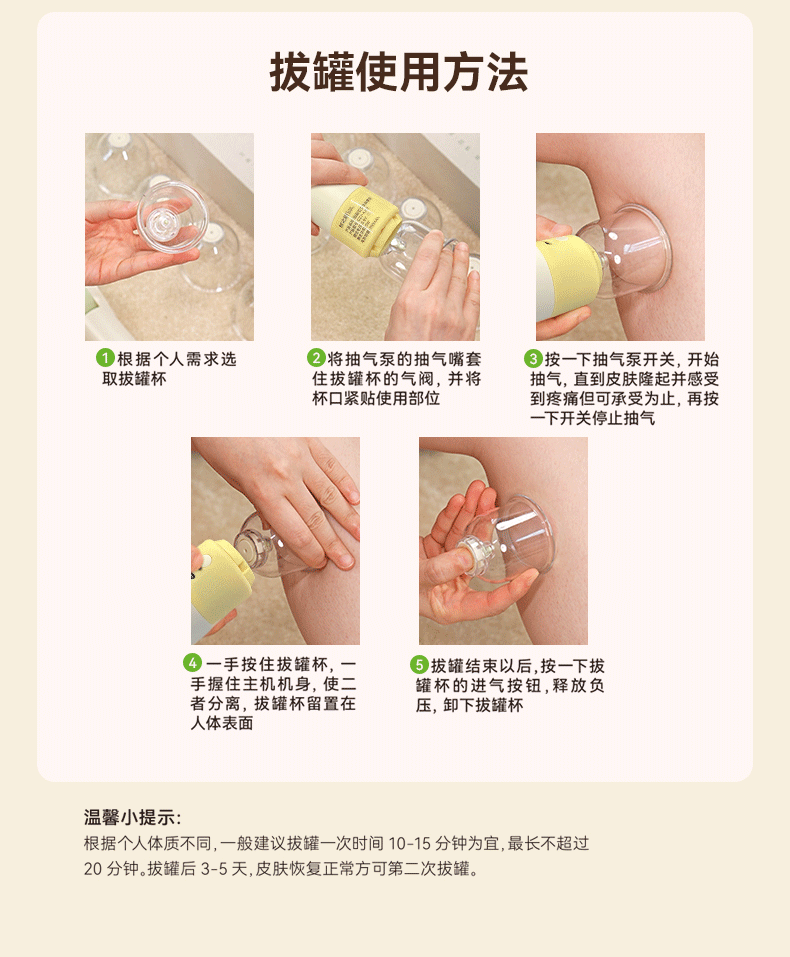 拔罐使用方法

1 根据个人需求选取拔罐杯

2 将抽气泵的抽气嘴套住拔罐杯的气阀，并将杯口紧贴使用部位

3 按一下抽气泵开关，开始抽气，直到皮肤隆起并感受到疼痛但可承受为止，再按一下开关停止抽气

4 一手按住拔罐杯，一手握住主机机身，使二者分离，拔罐杯留置在人体表面

5 拔罐结束以后，按一下拔罐杯的进气按钮，释放负压，卸下拔罐杯

温馨小提示：
根据个人体质不同，一般建议拔罐一次时间 10-15 分钟为宜，最长不超过 20 分钟。拔罐后 3-5 天，皮肤恢复正常方可第二次拔罐。