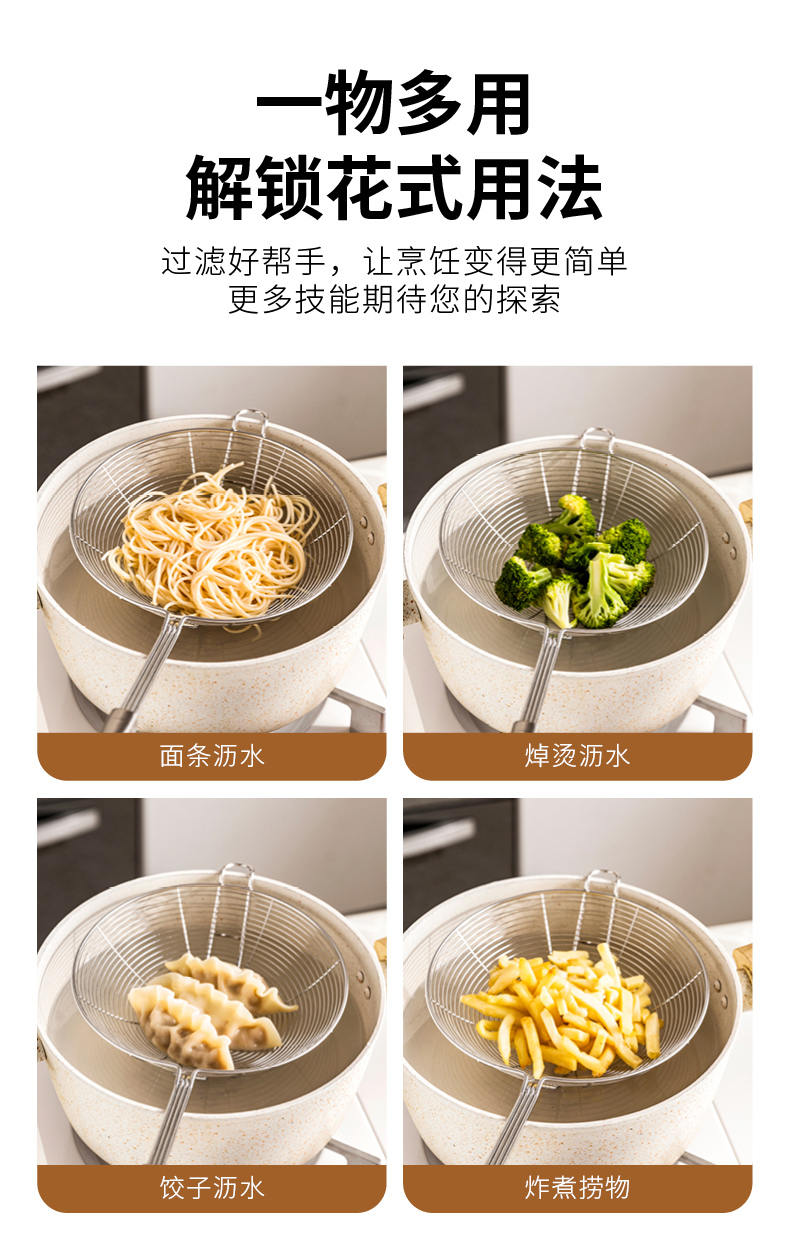 一物多用
解锁花式用法

过滤好帮手，让烹饪变得更简单
更多技能期待您的探索

面条沥水

焯烫沥水

饺子沥水

炸煮捞物