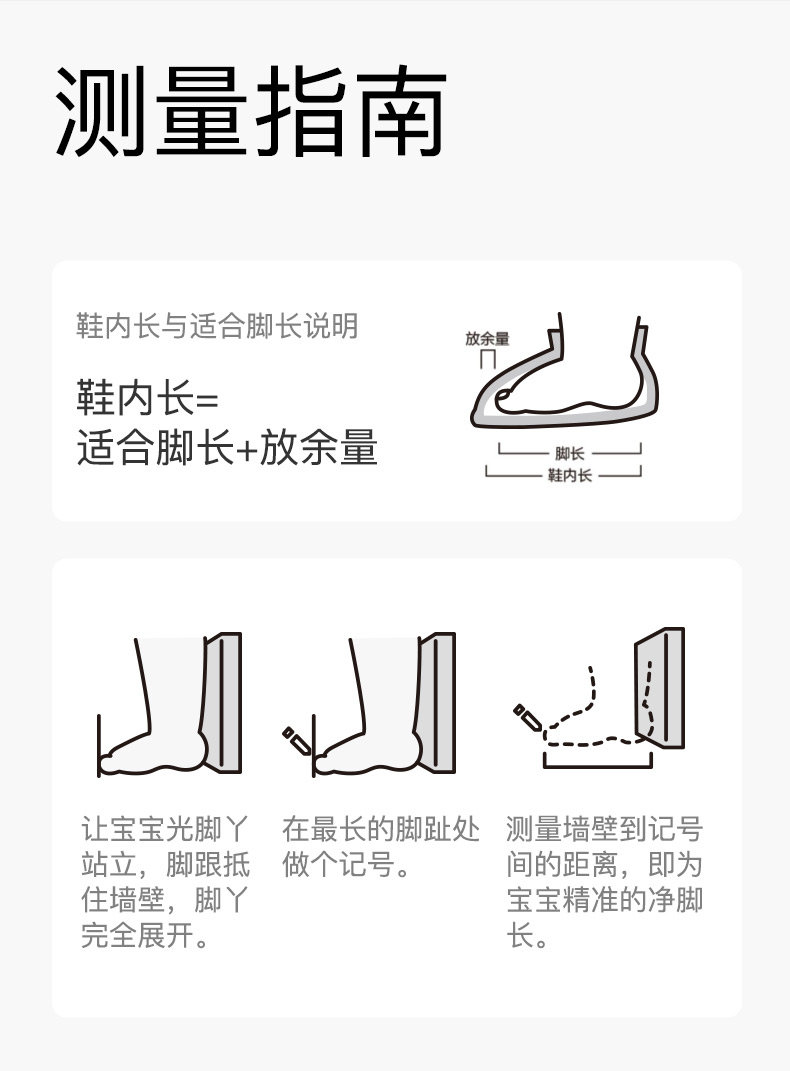 测量指南

鞋内长与适合脚长说明

鞋内长=
适合脚长+放余量

放余量

脚长
鞋内长

让宝宝光脚丫站立，脚跟抵住墙壁，脚丫完全展开。

在最长的脚趾处做个记号。

测量墙壁到记号间的距离，即为宝宝精准的净脚长。